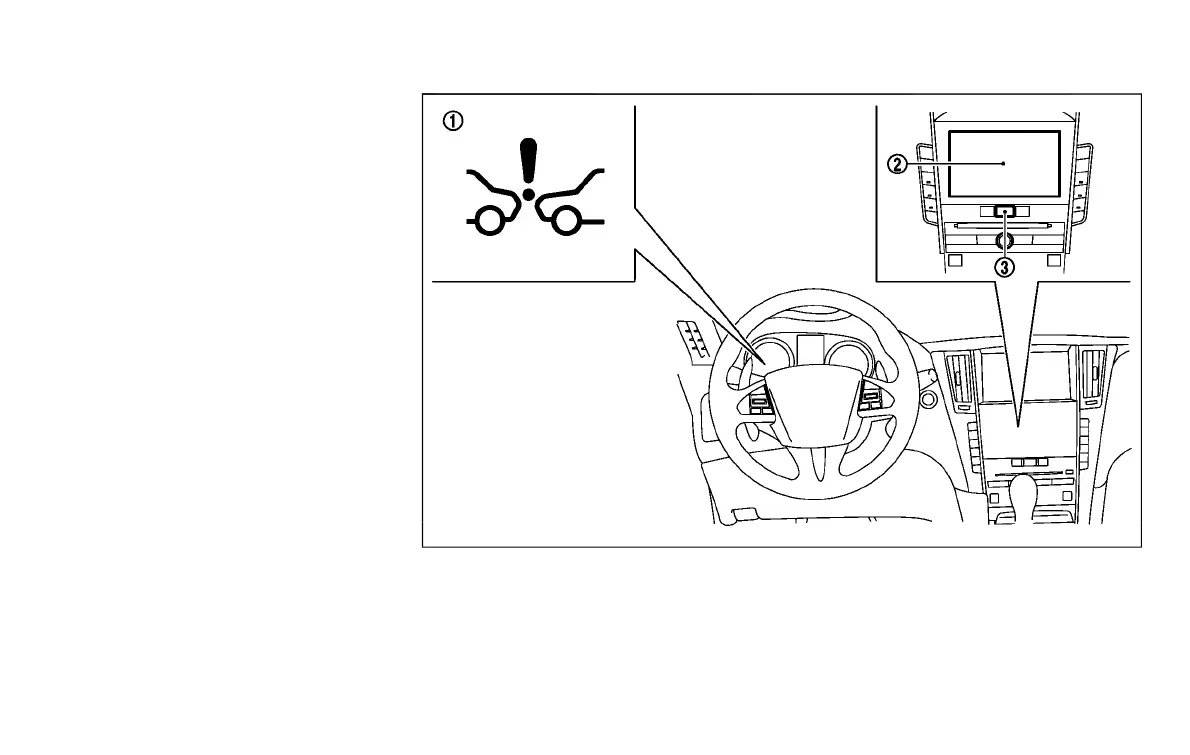 ①

②

③