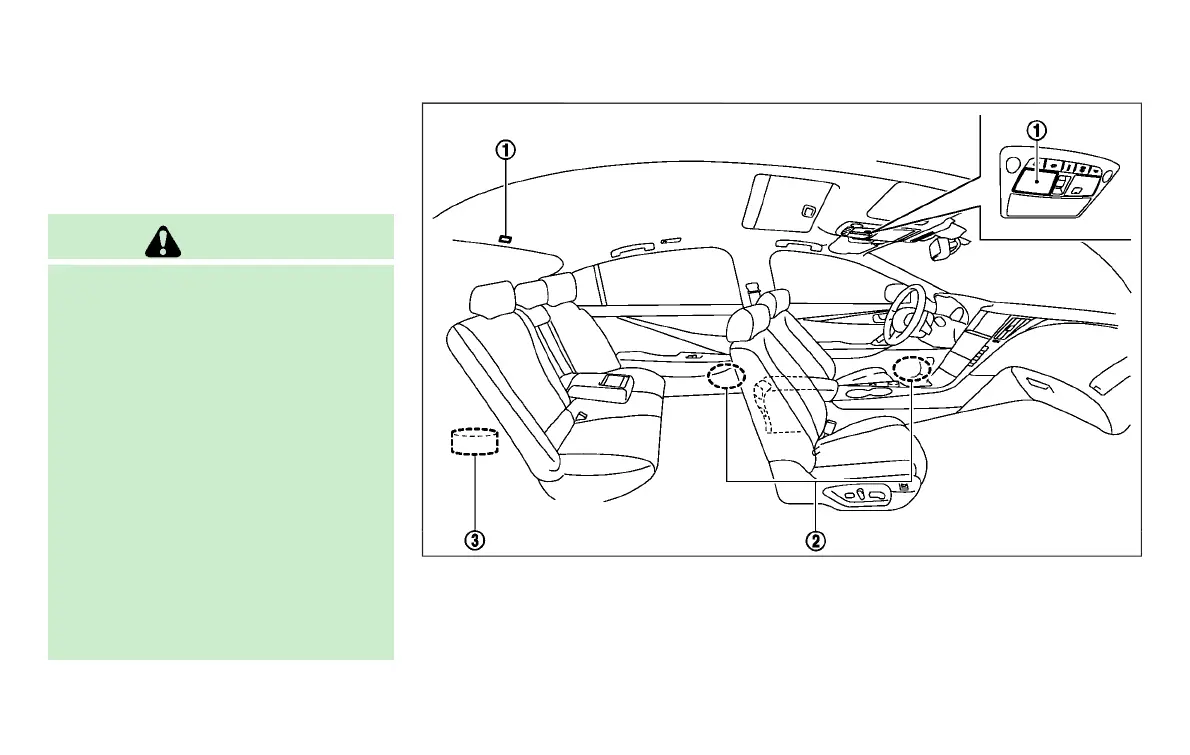 ①

①

③

②