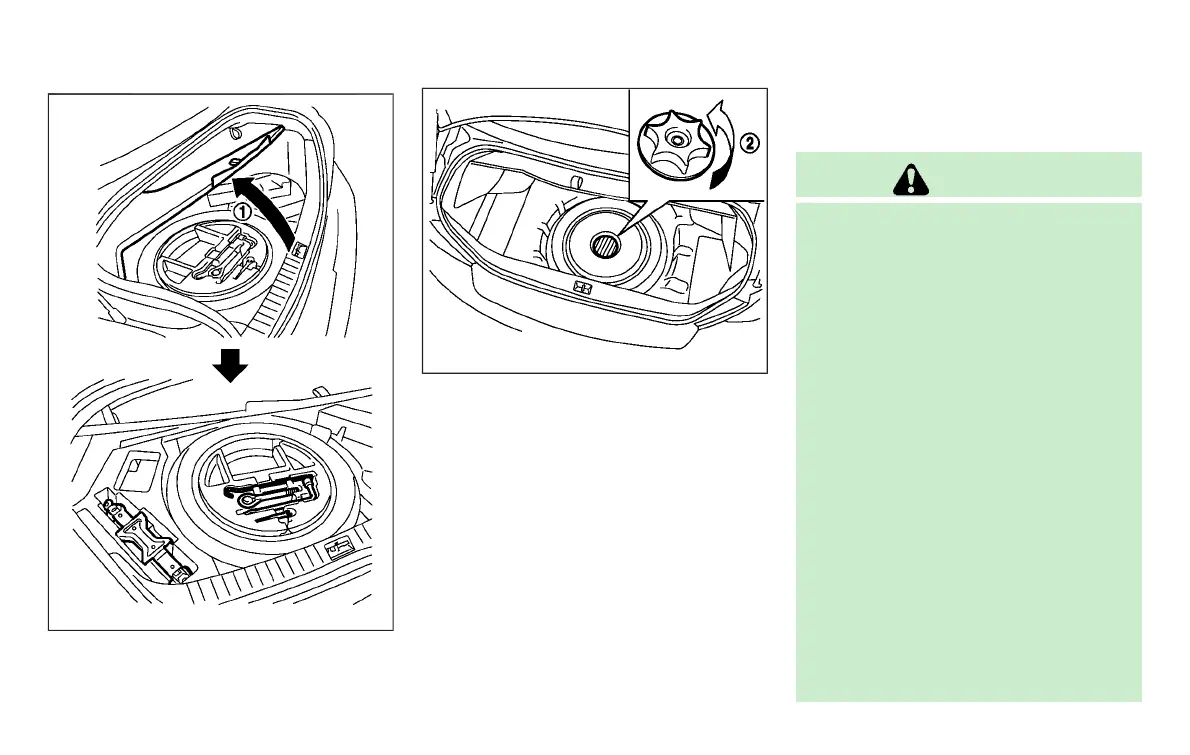 ①

②