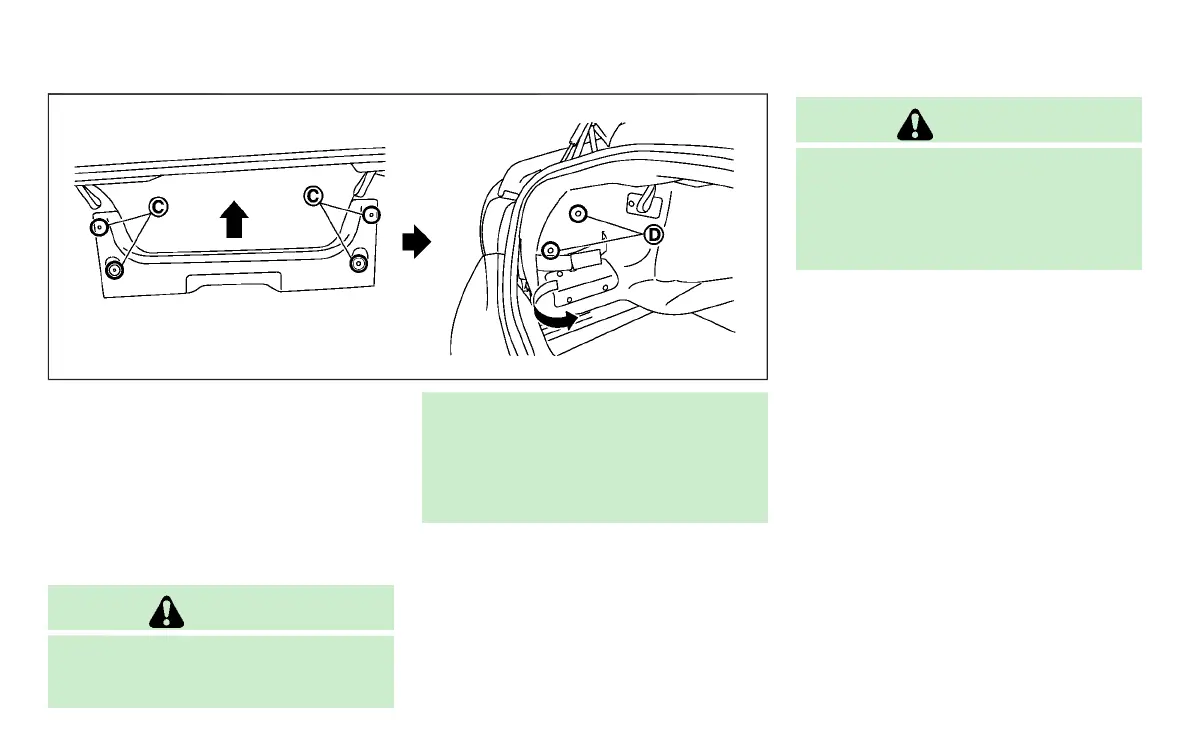 C

C

D