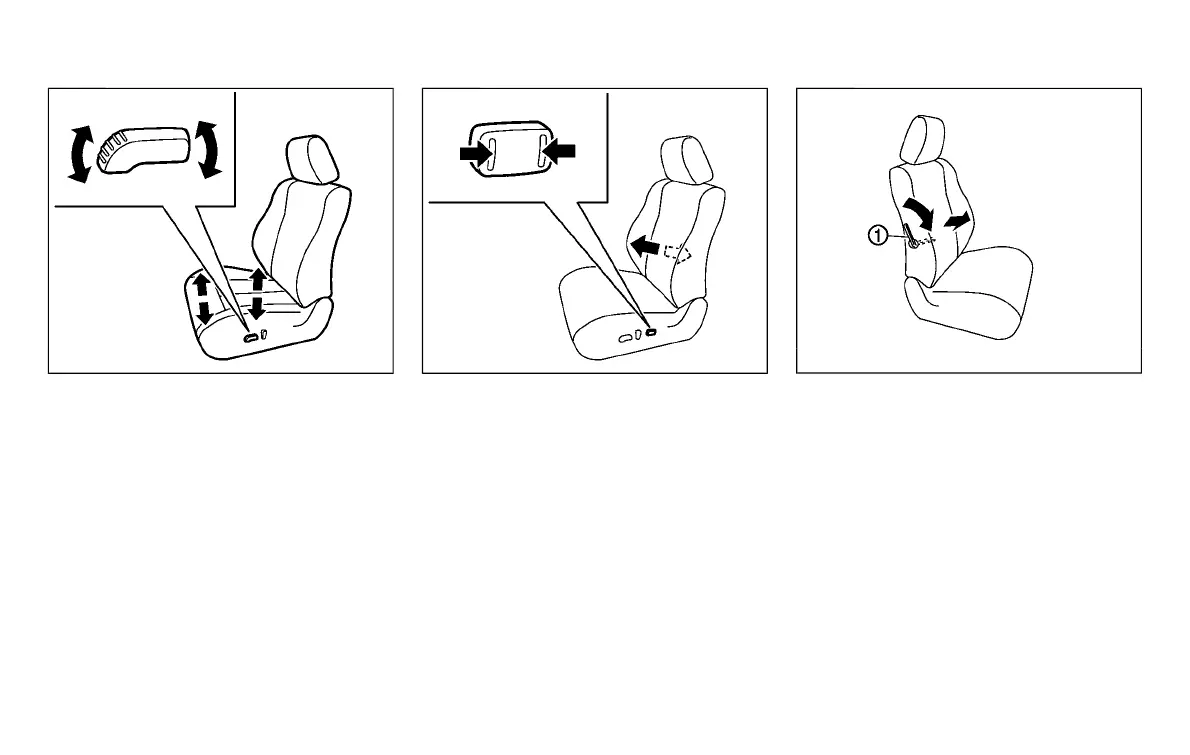 ①