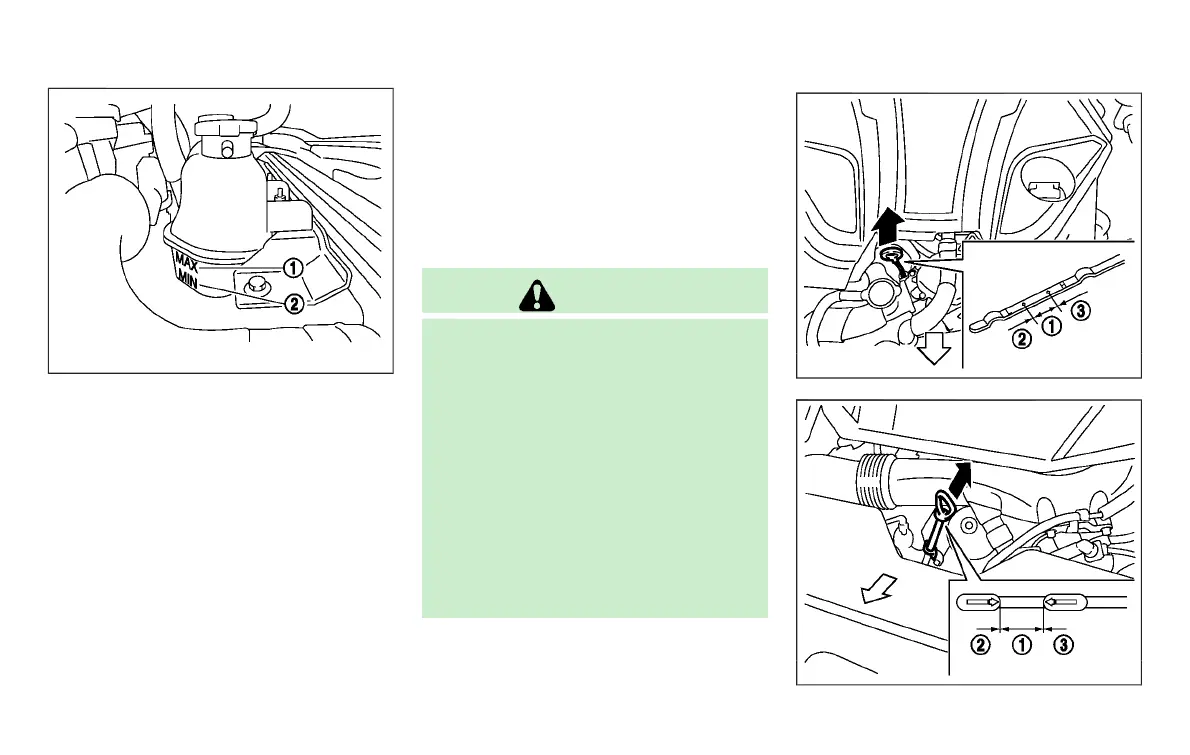 MAX
MIN
①
②

②
①
③

②
①
③