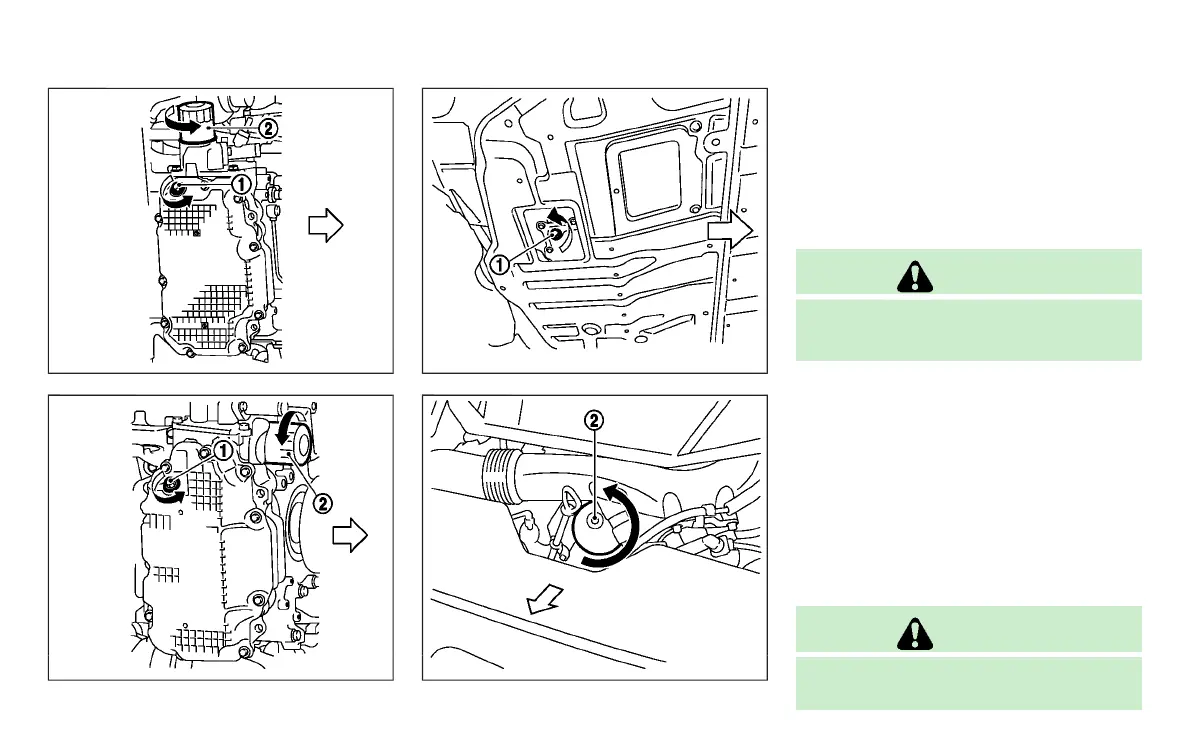 ②
①

①

①
②

②