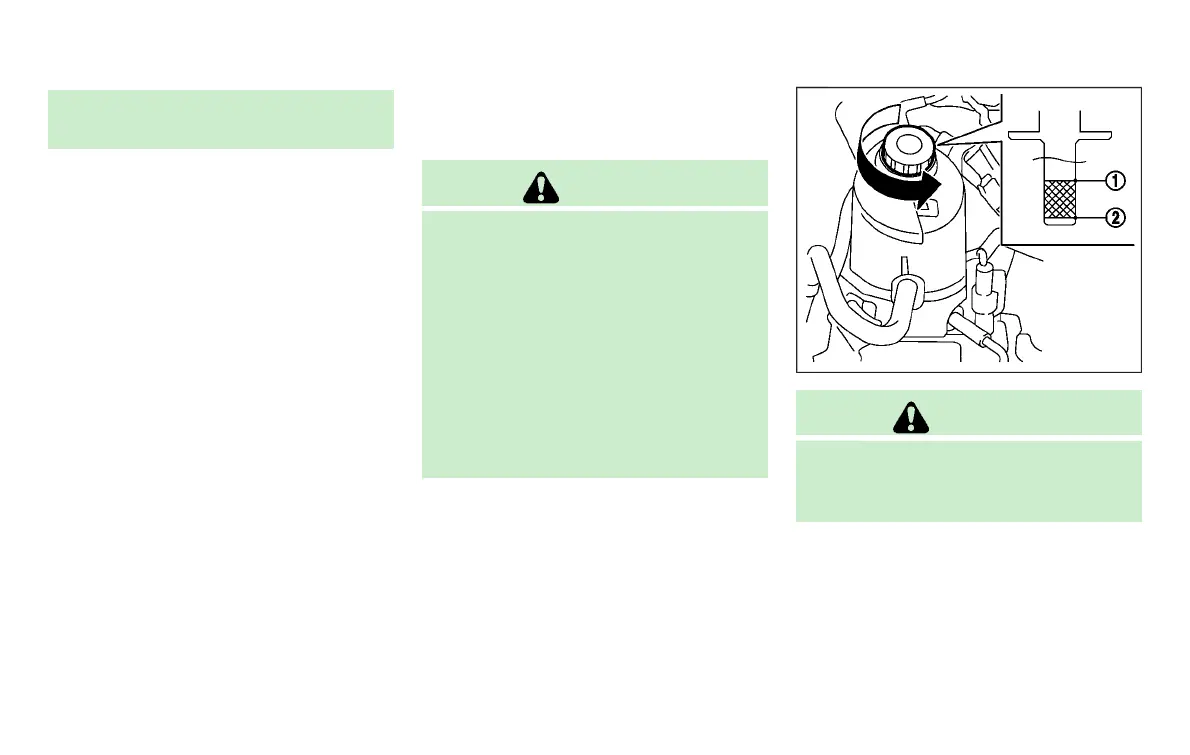 ①
②