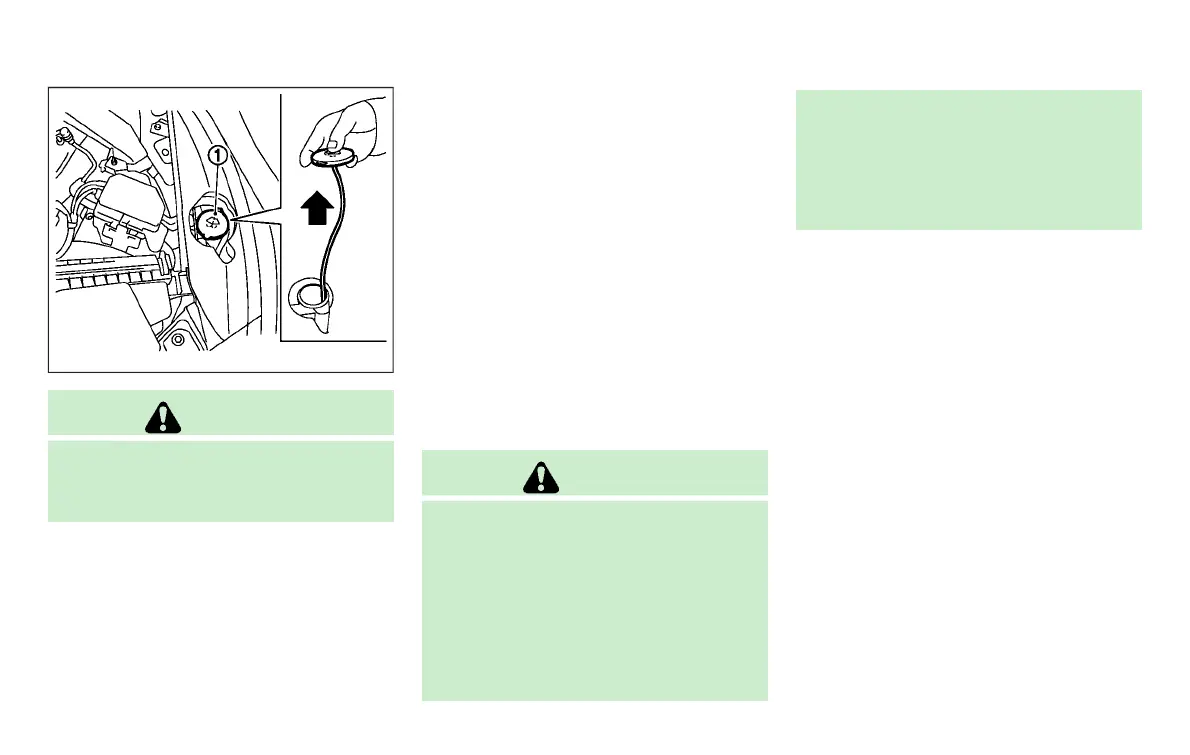 1