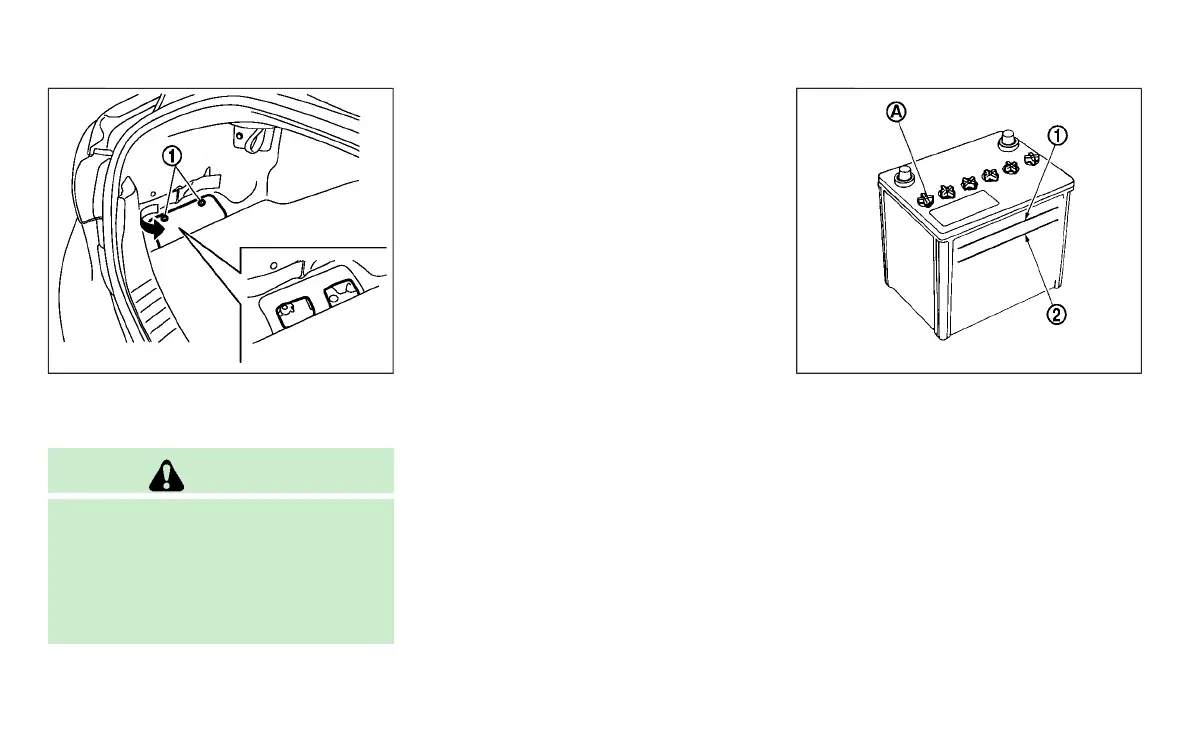 ①

Ⓐ ① ②