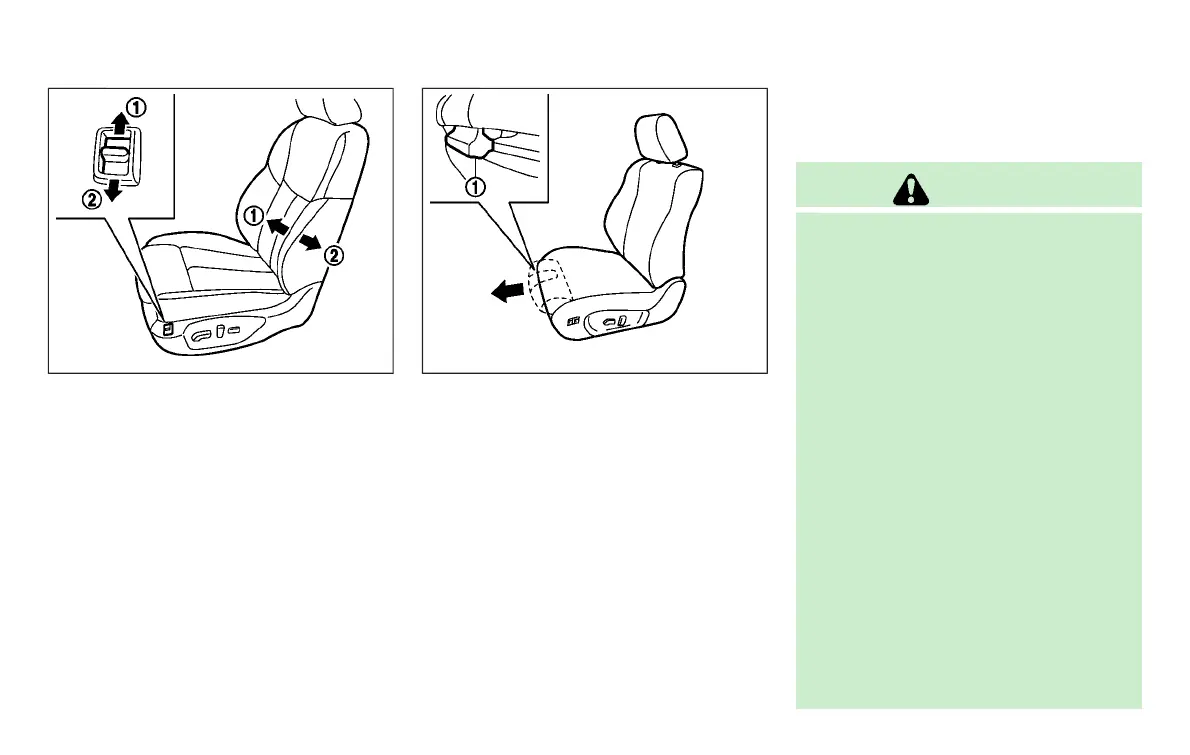 ①
②
①
②
①