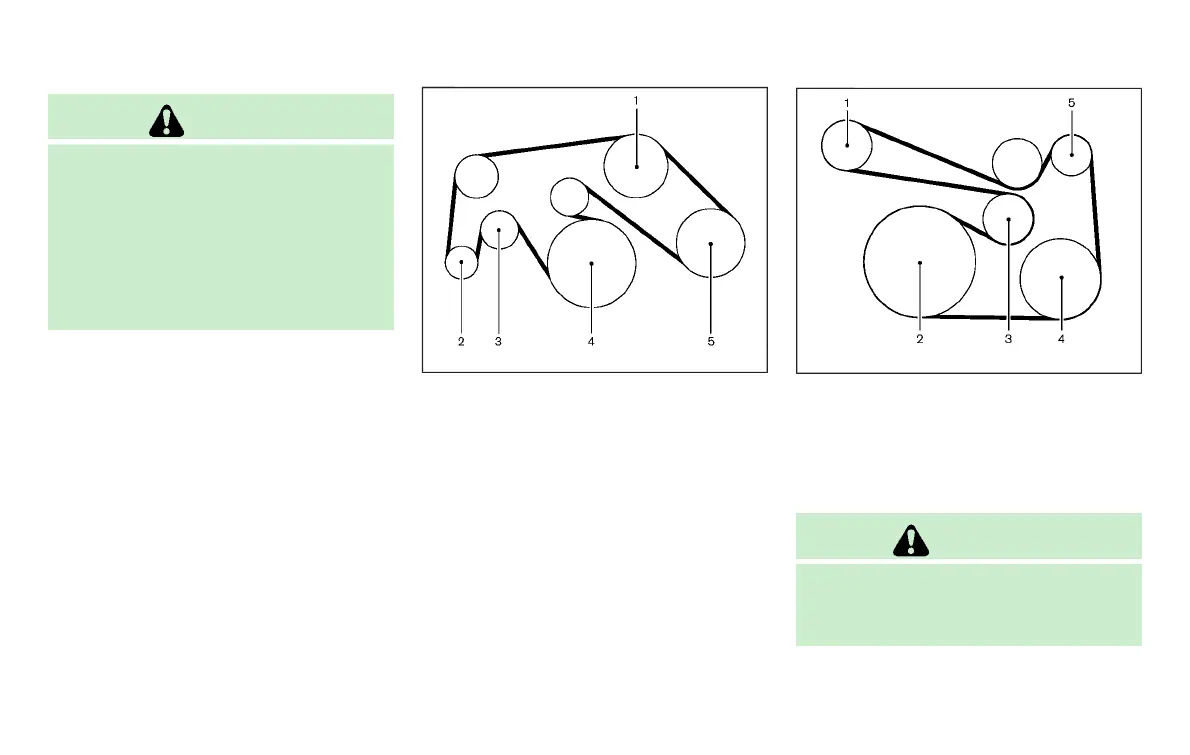 1

2 3 4 5

1 5

2 3 4