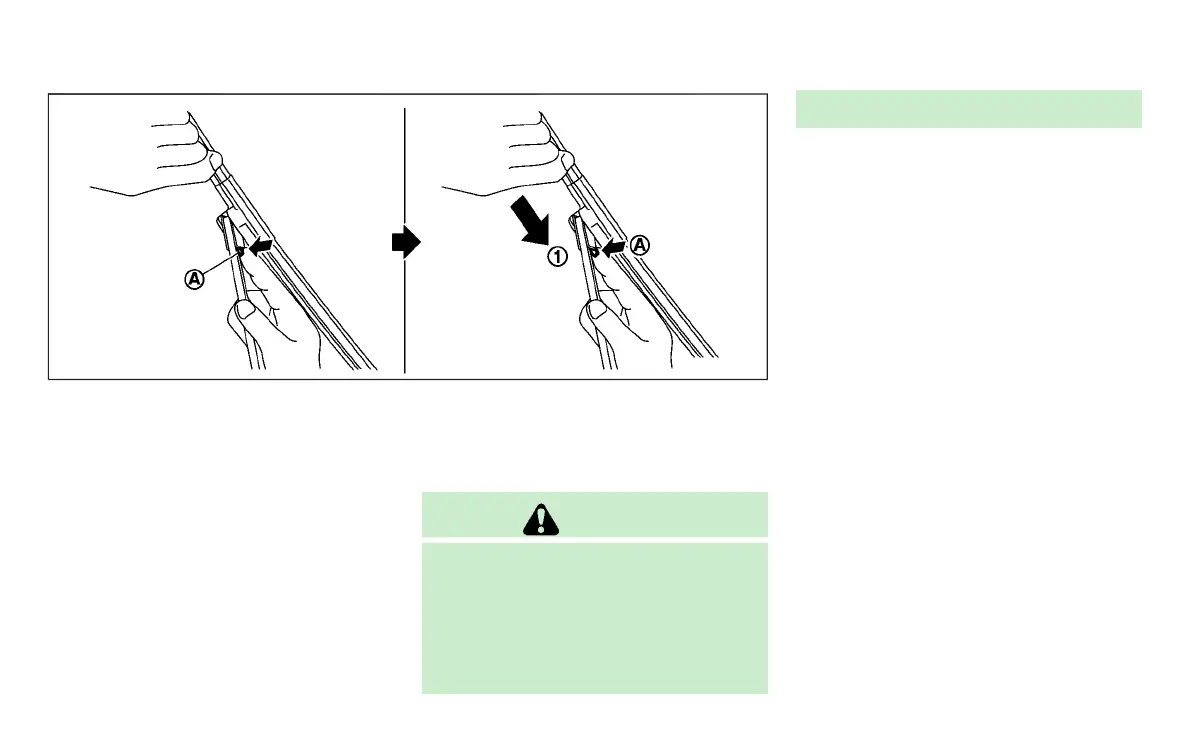 A

1

A