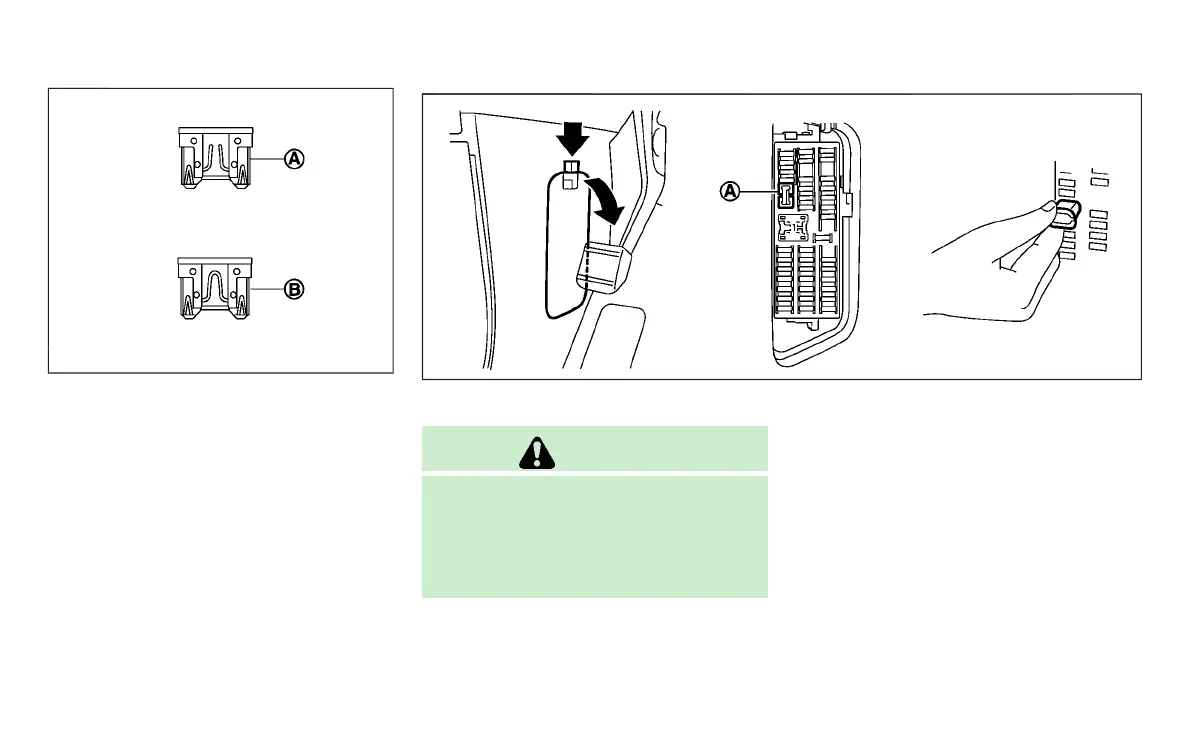 A

B

A