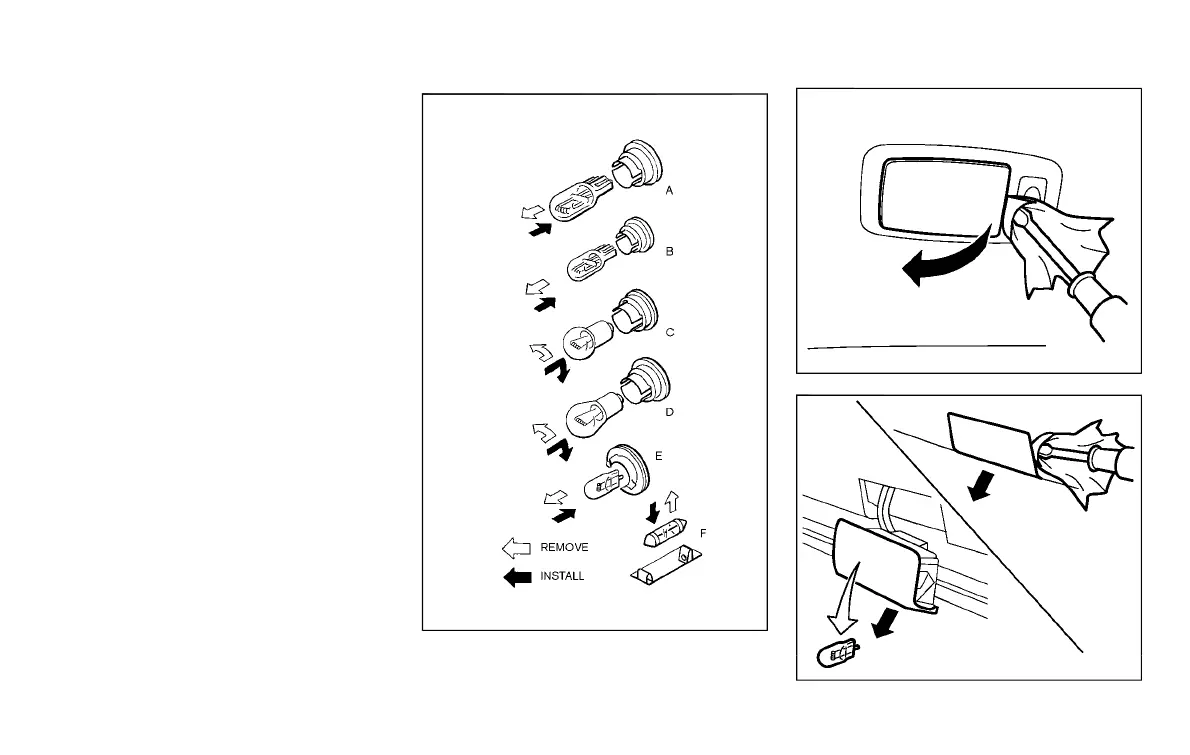 A
B
C
D
E
F
REMOVE
INSTALL