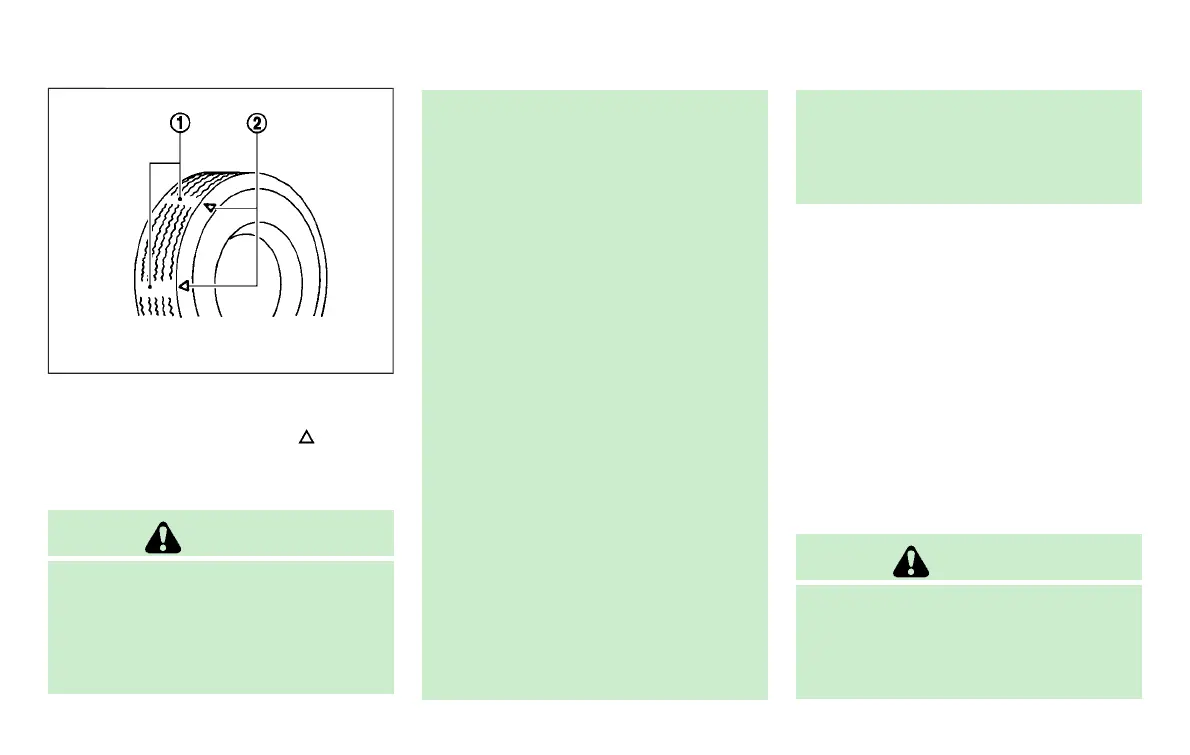 ①
②

△