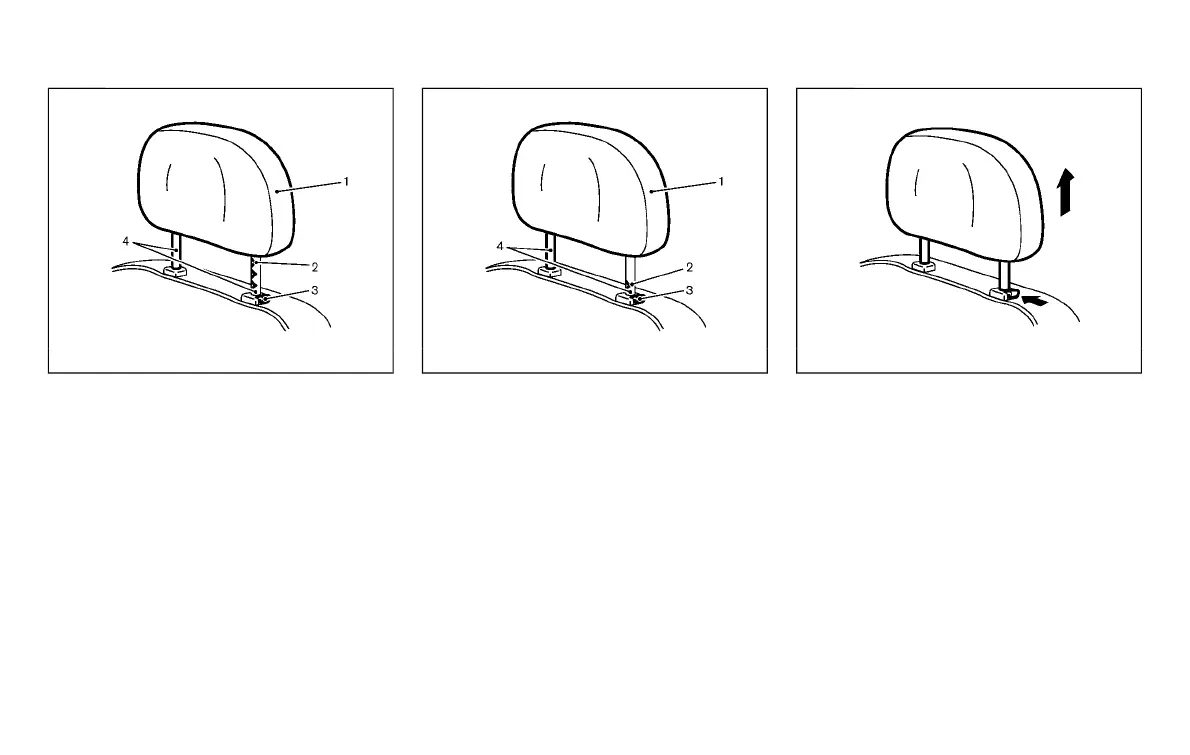 1
4
2
3

1
4
2
3