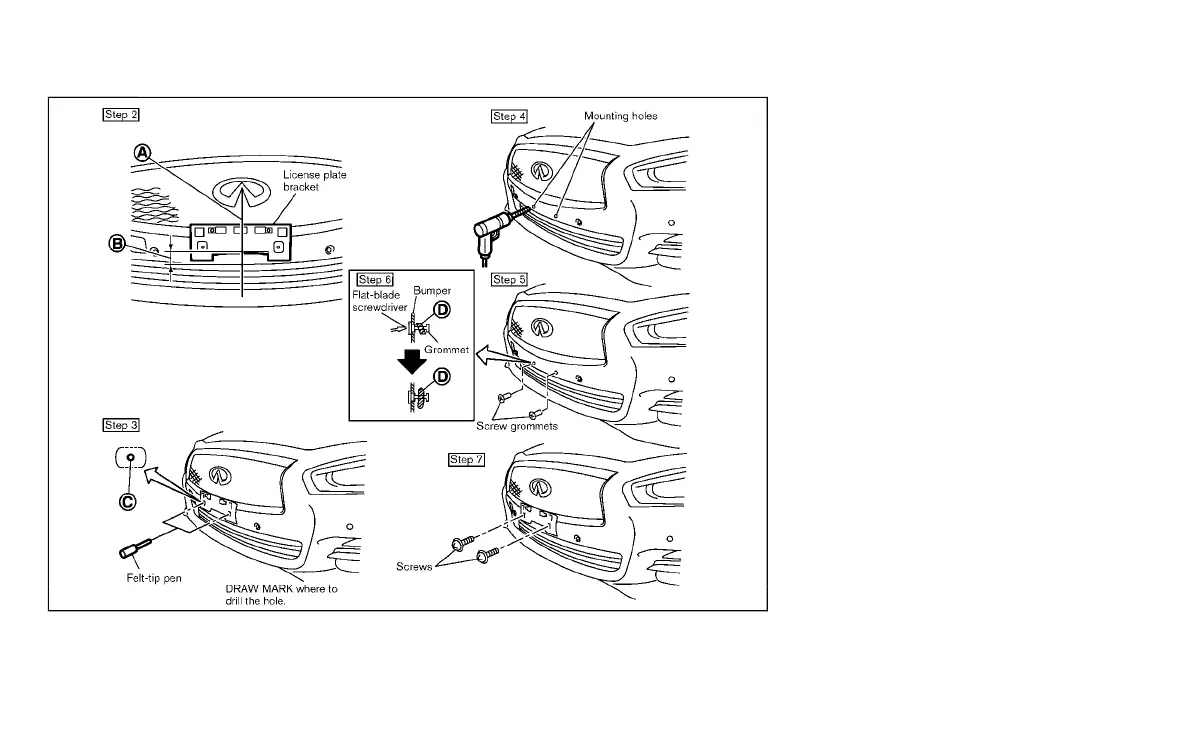 Step 2
A
License plate bracket
B

Step 3
C
Felt-tip pen
DRAW MARK where to drill the hole.

Step 6
Flat-blade screwdriver
Bumper
D
Grommet
D

Step 4
Mounting holes

Step 5
Screw grommets

Step 7
Screws