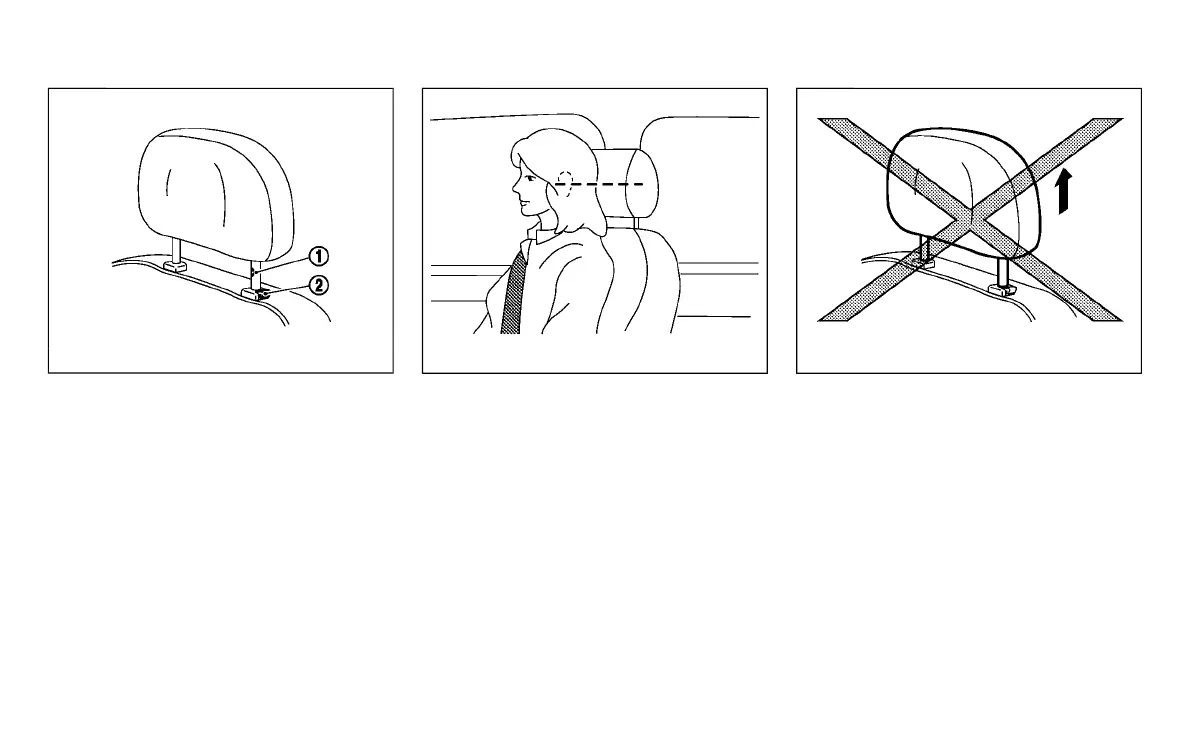 ①
②