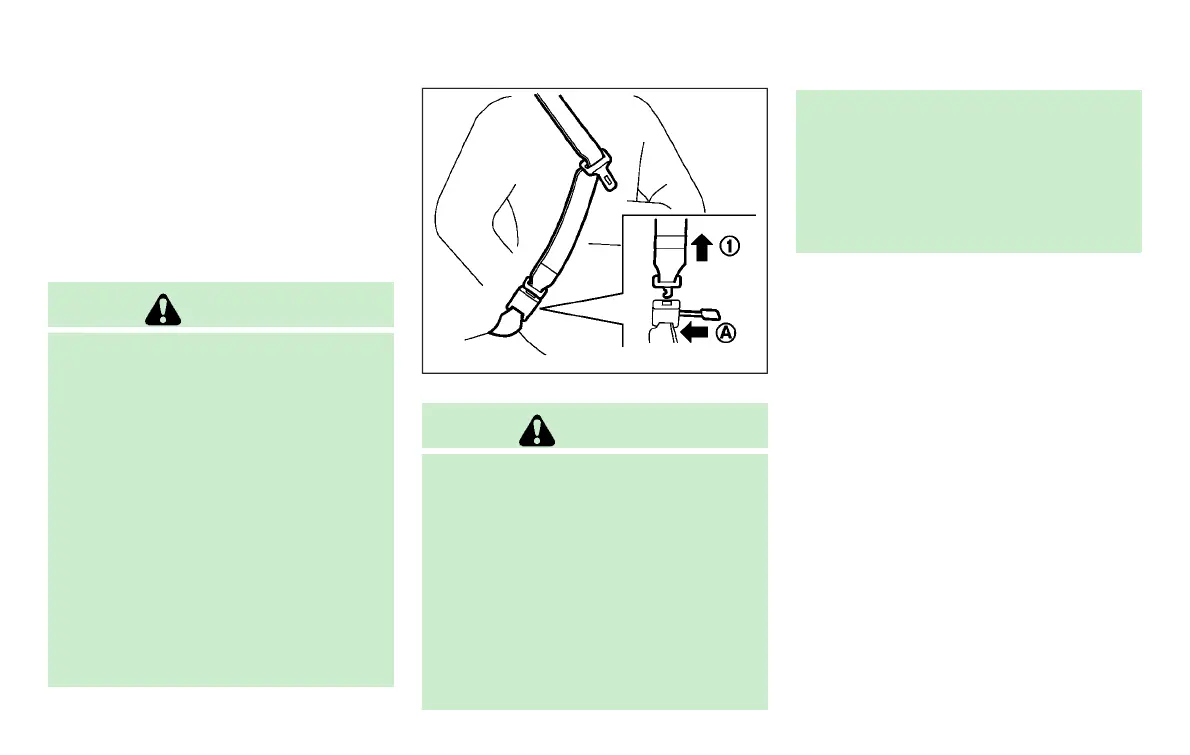 ①

Ⓐ