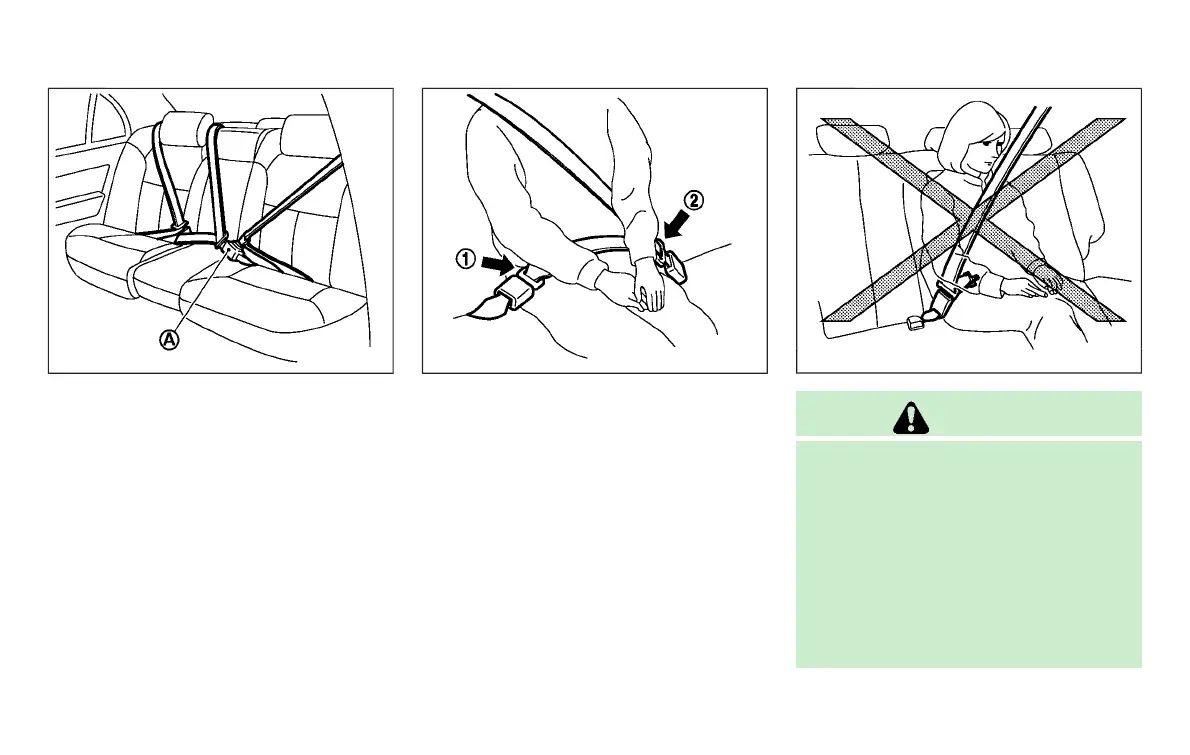 Ⓐ

①

②