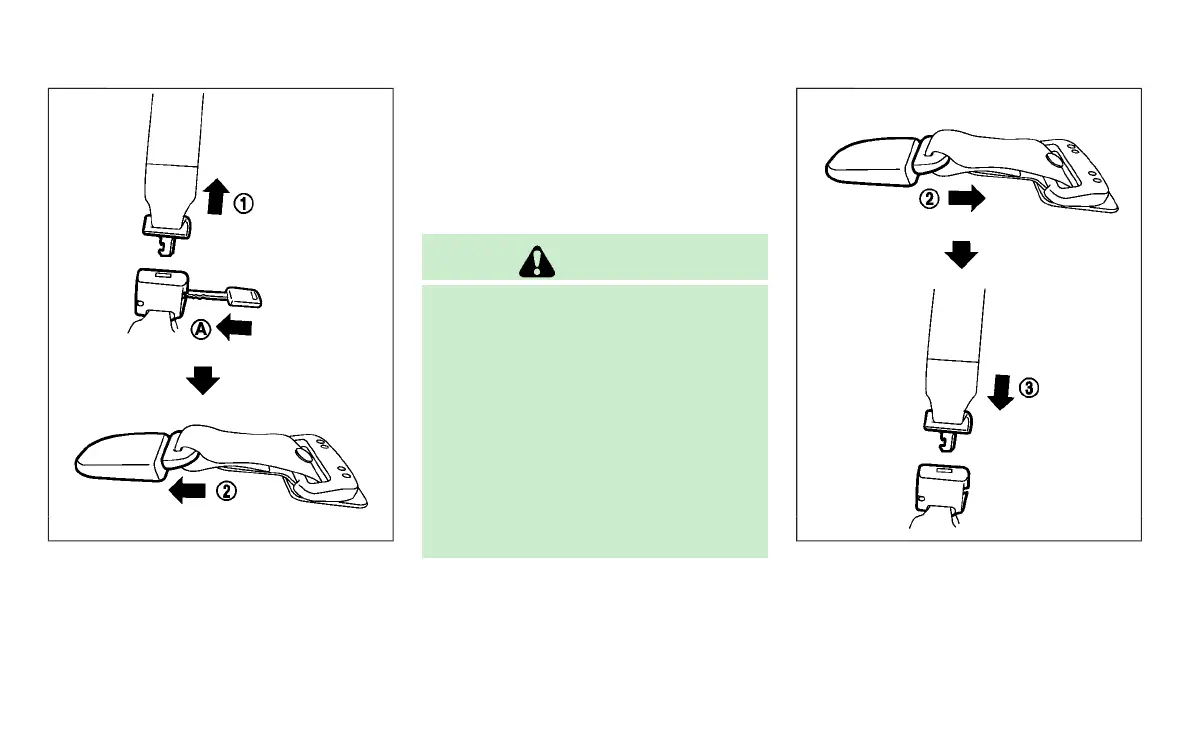 ①

Ⓐ

②

②

③