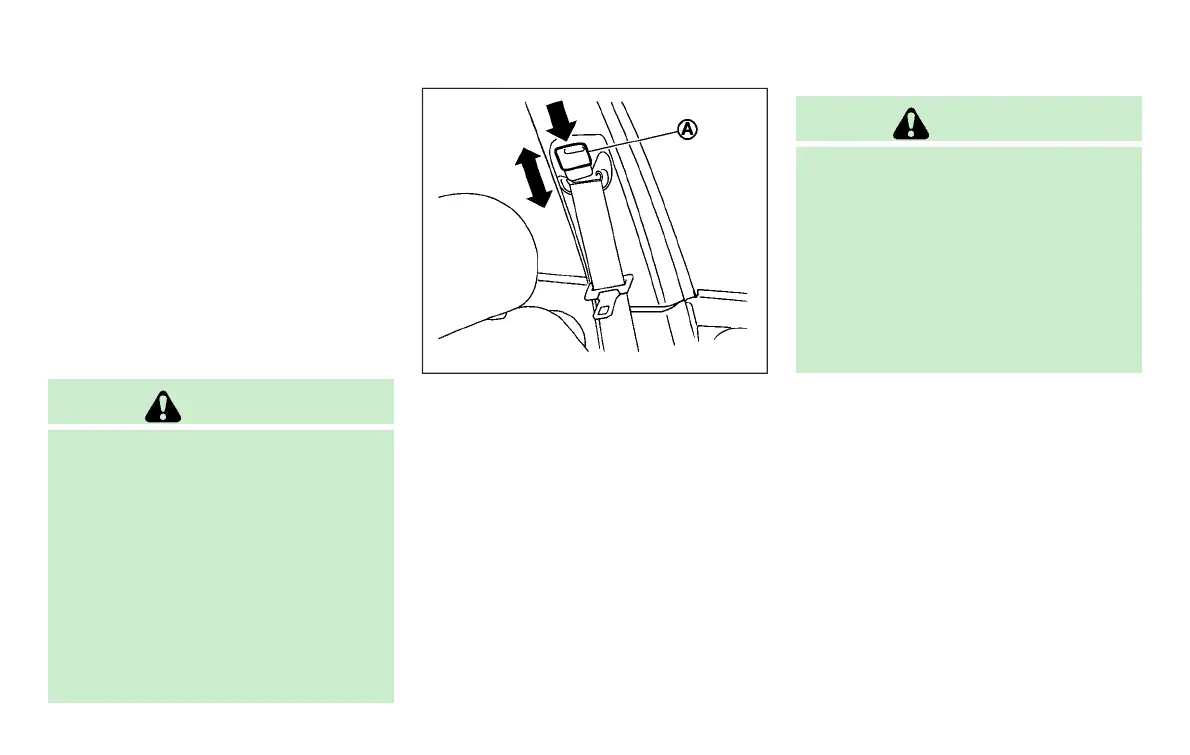 A