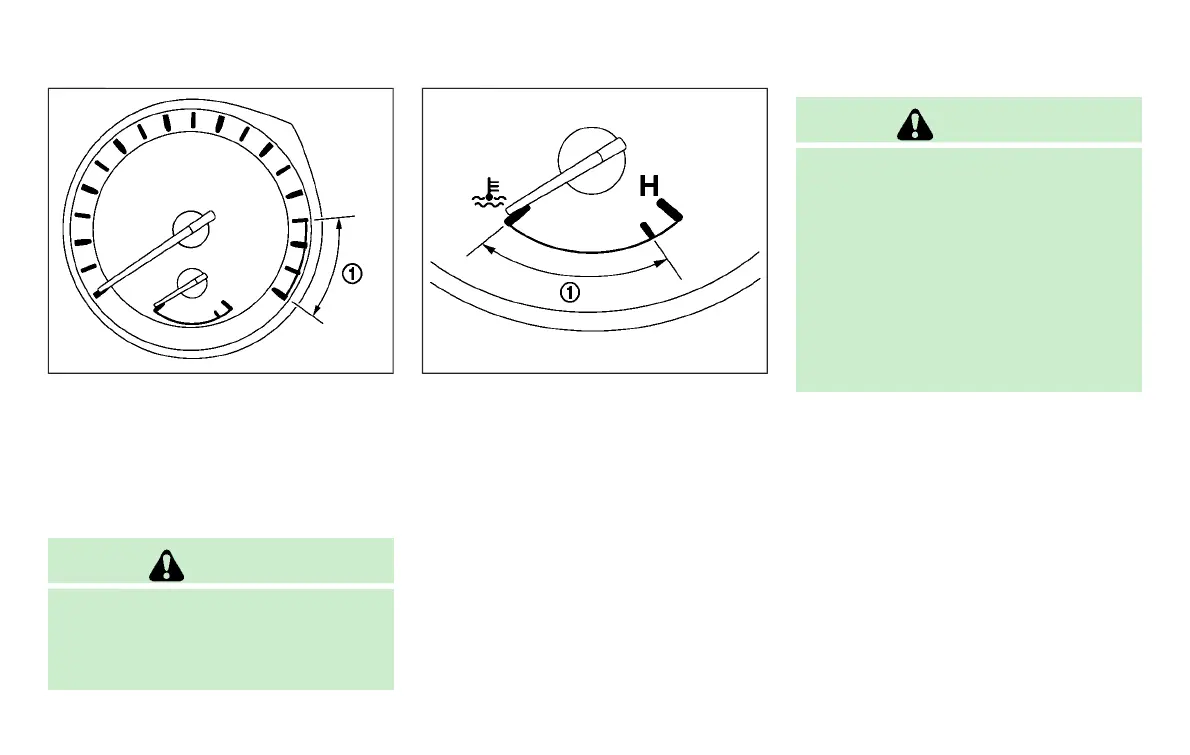 ①

H

①