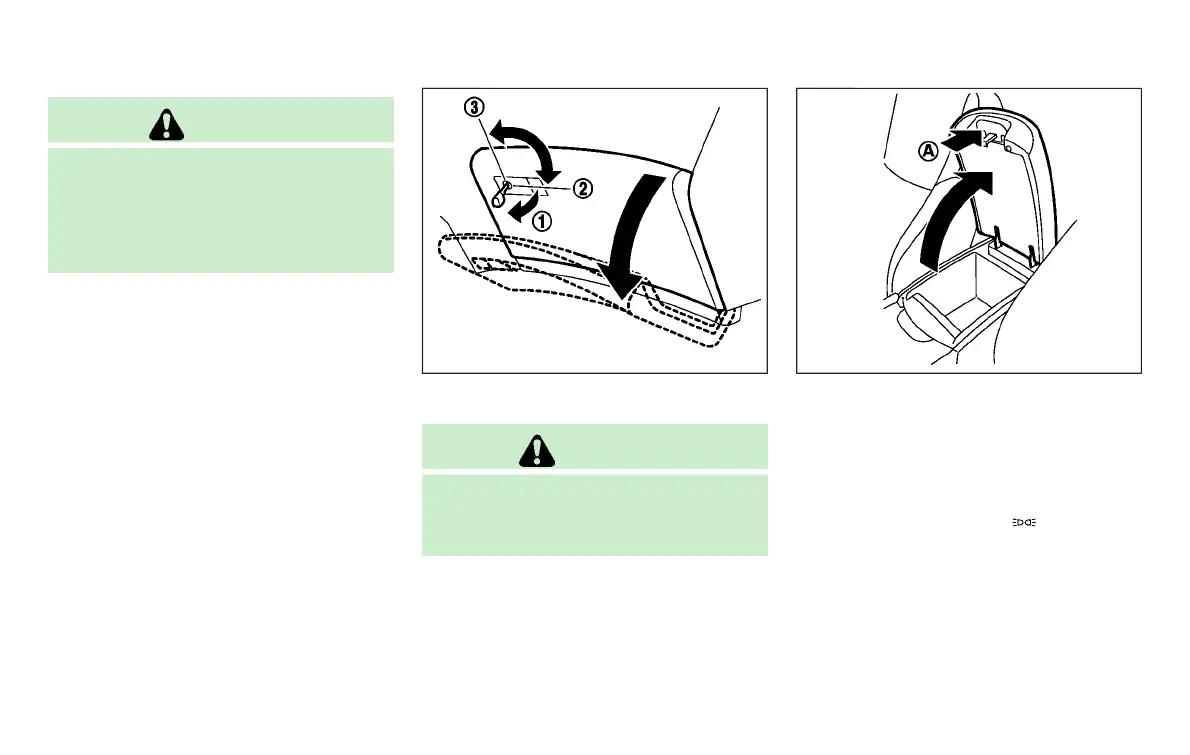 ③

②

①

Ⓐ