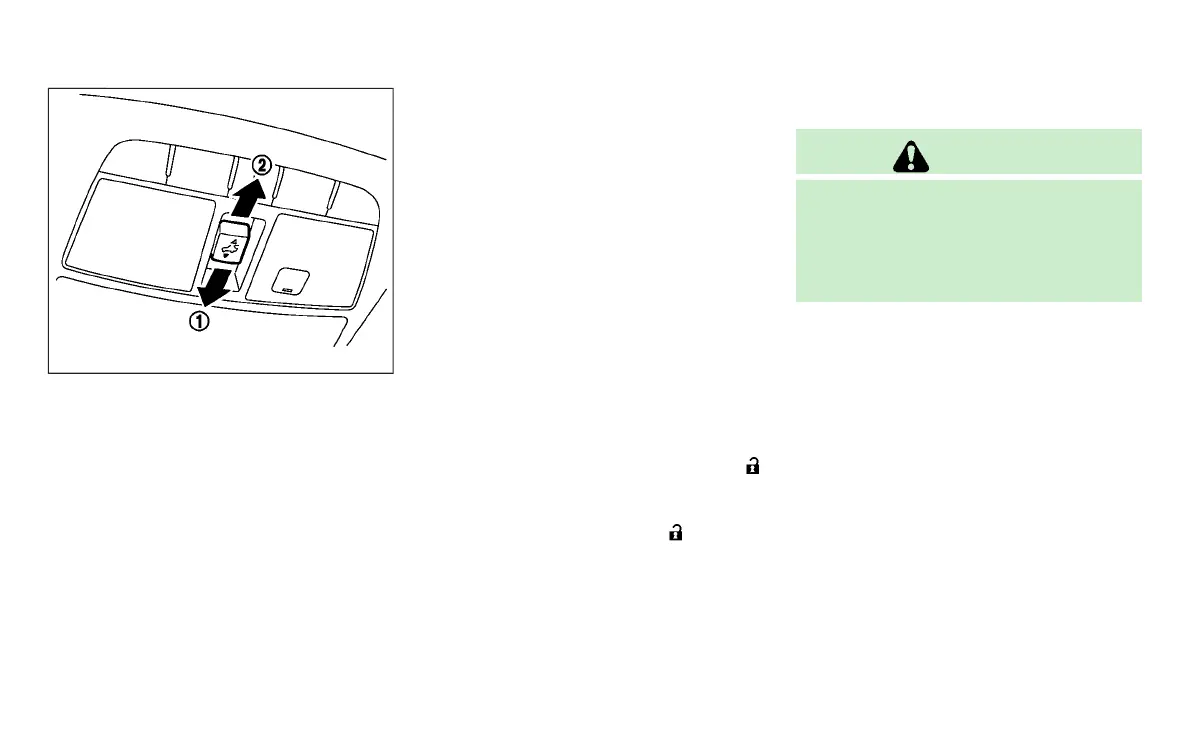 ②

①