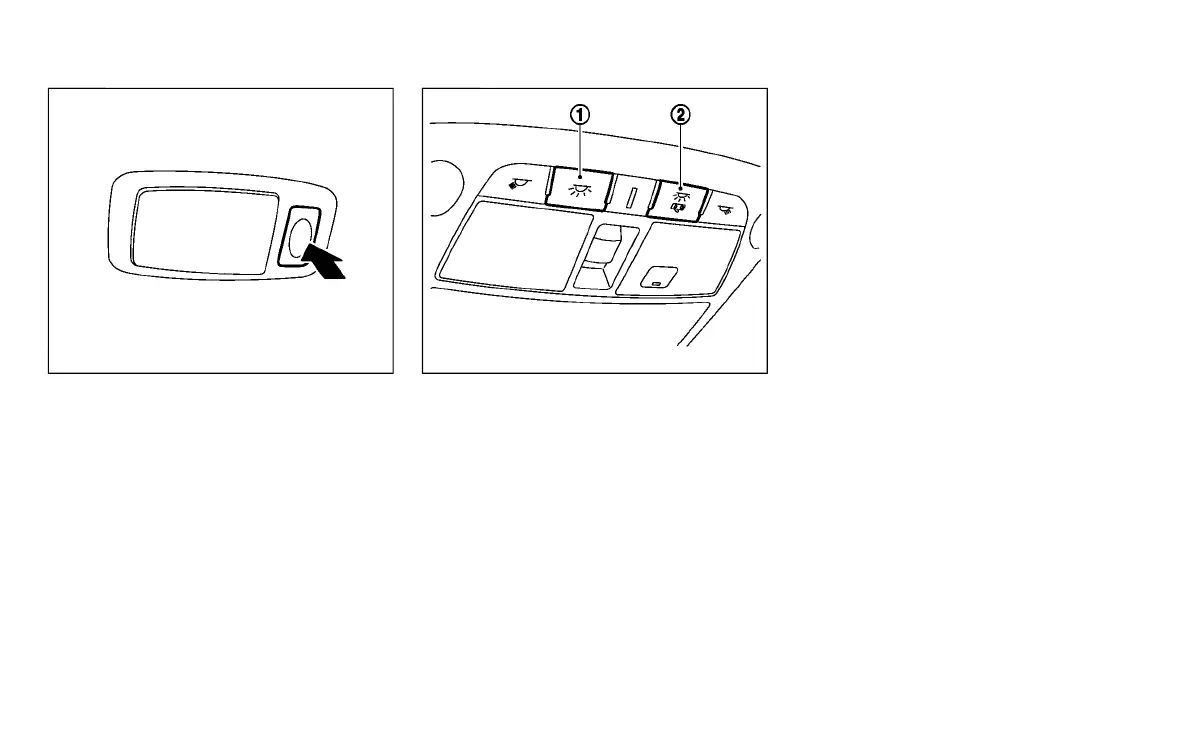 ①
②