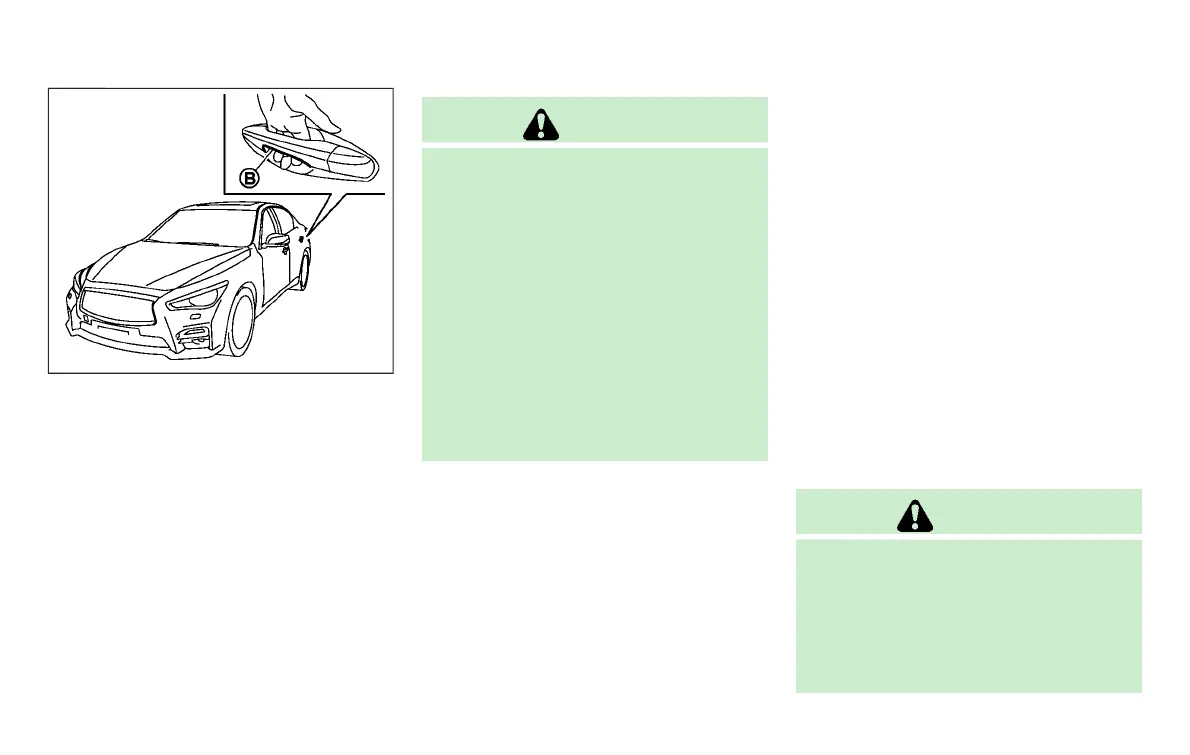 B