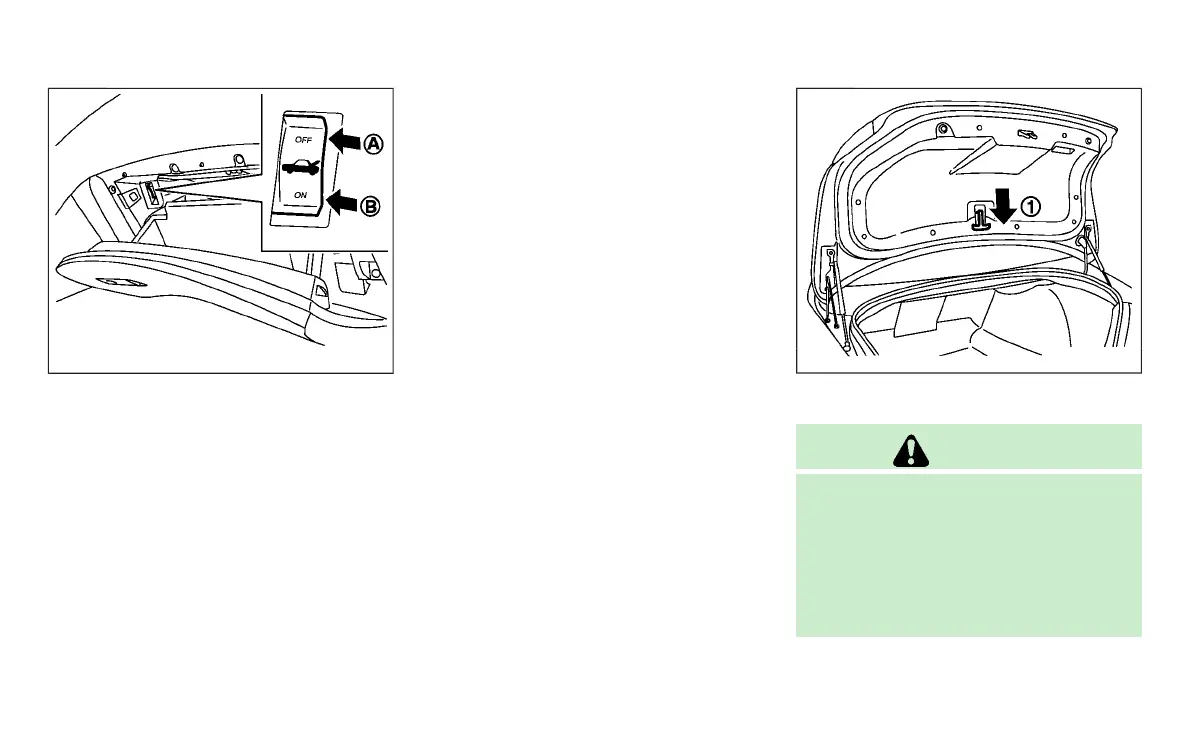 OFF
ON
A
B

1