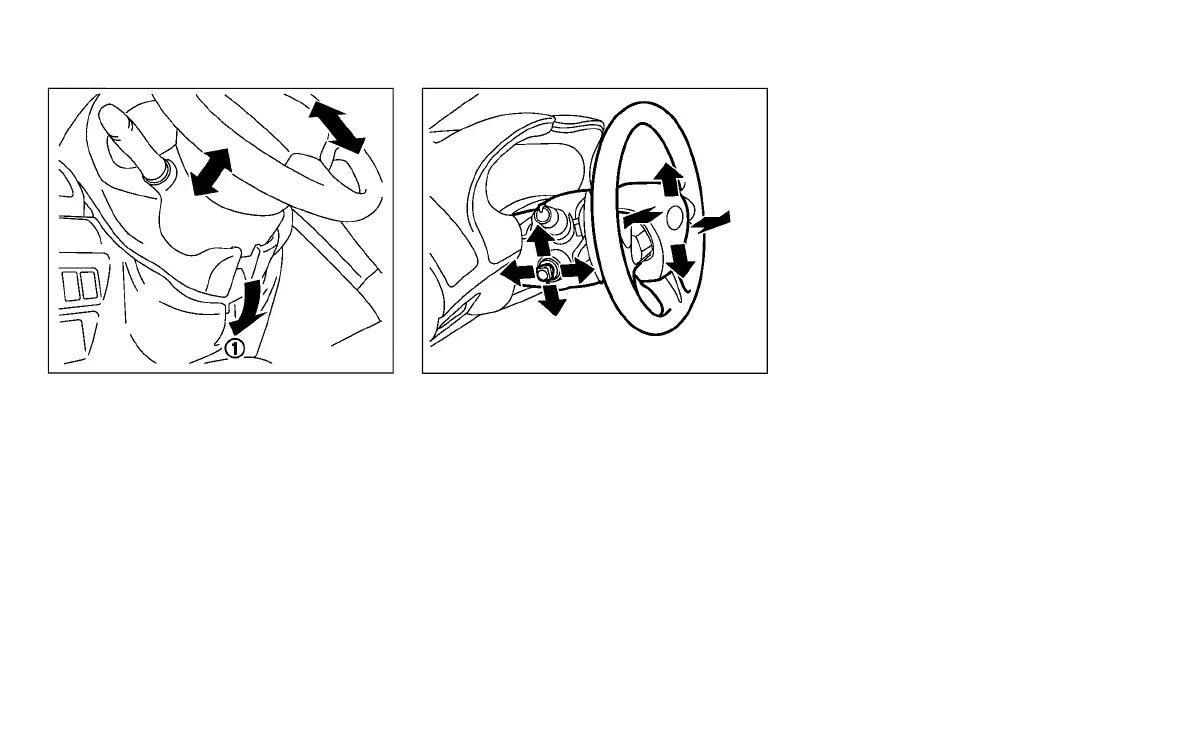 ①