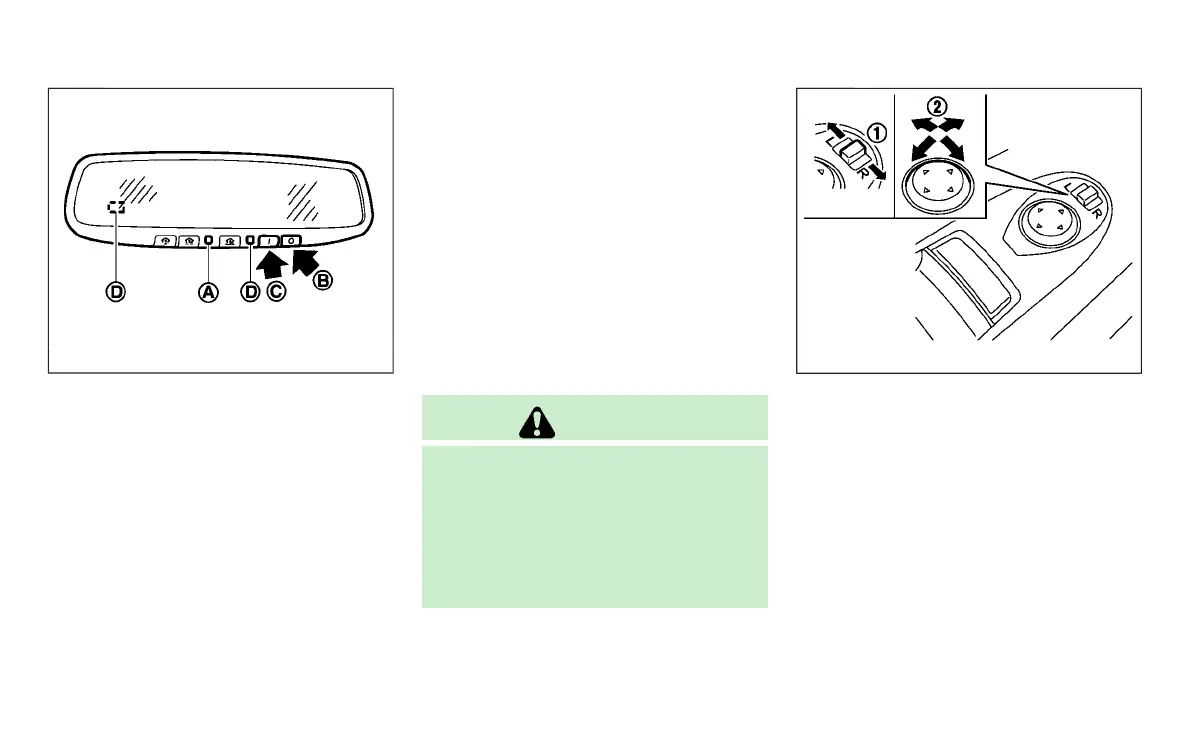 D A D C B

①
②
L
R
L
R