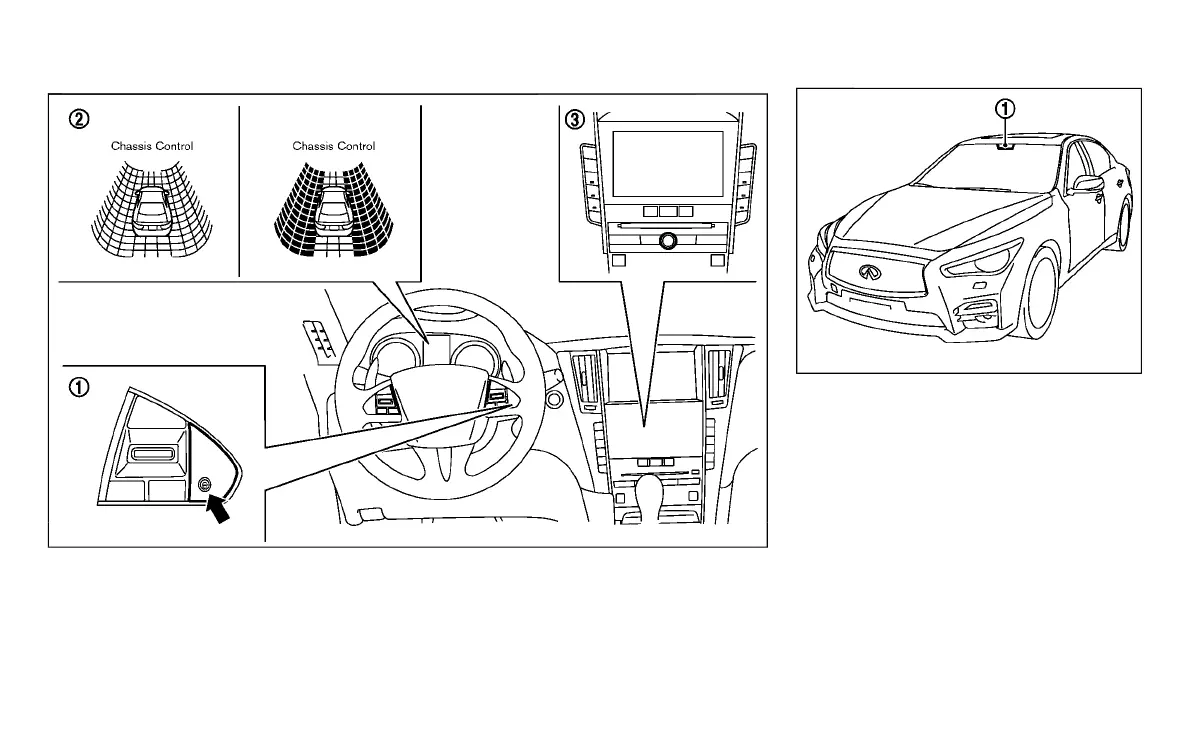 ②
Chassis Control
Chassis Control
③
①
①