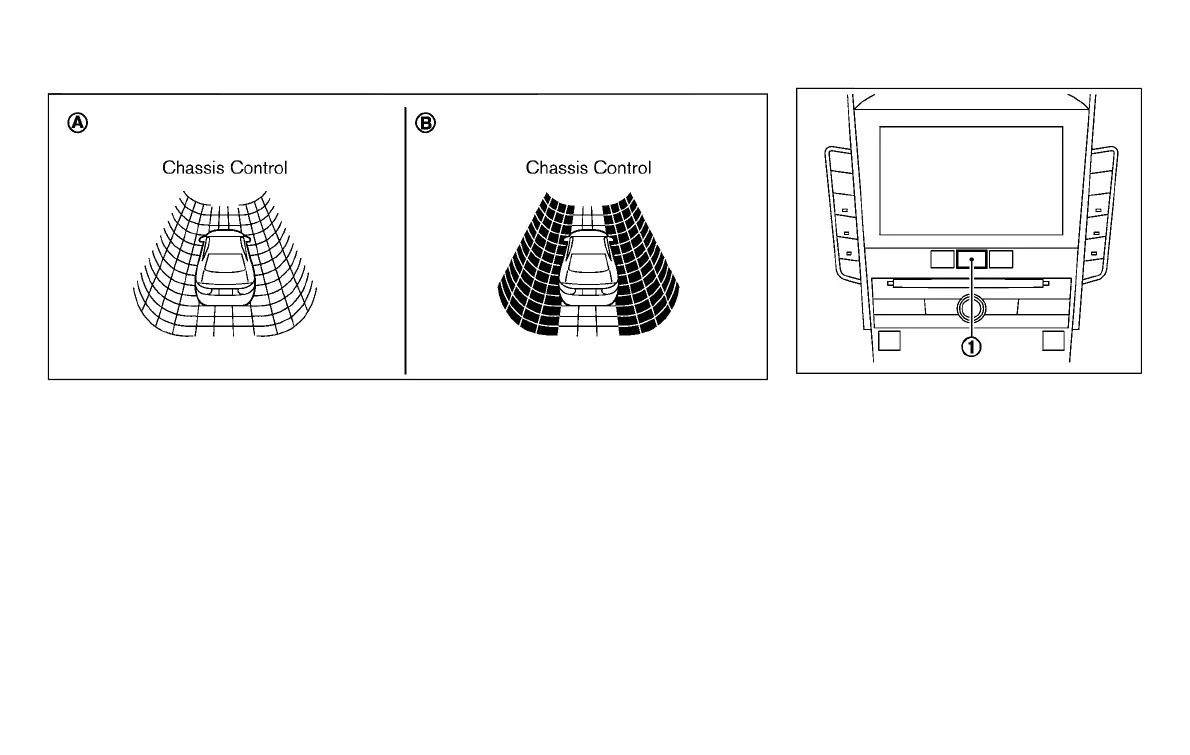 Ⓐ

Chassis Control

Ⓑ

Chassis Control

①