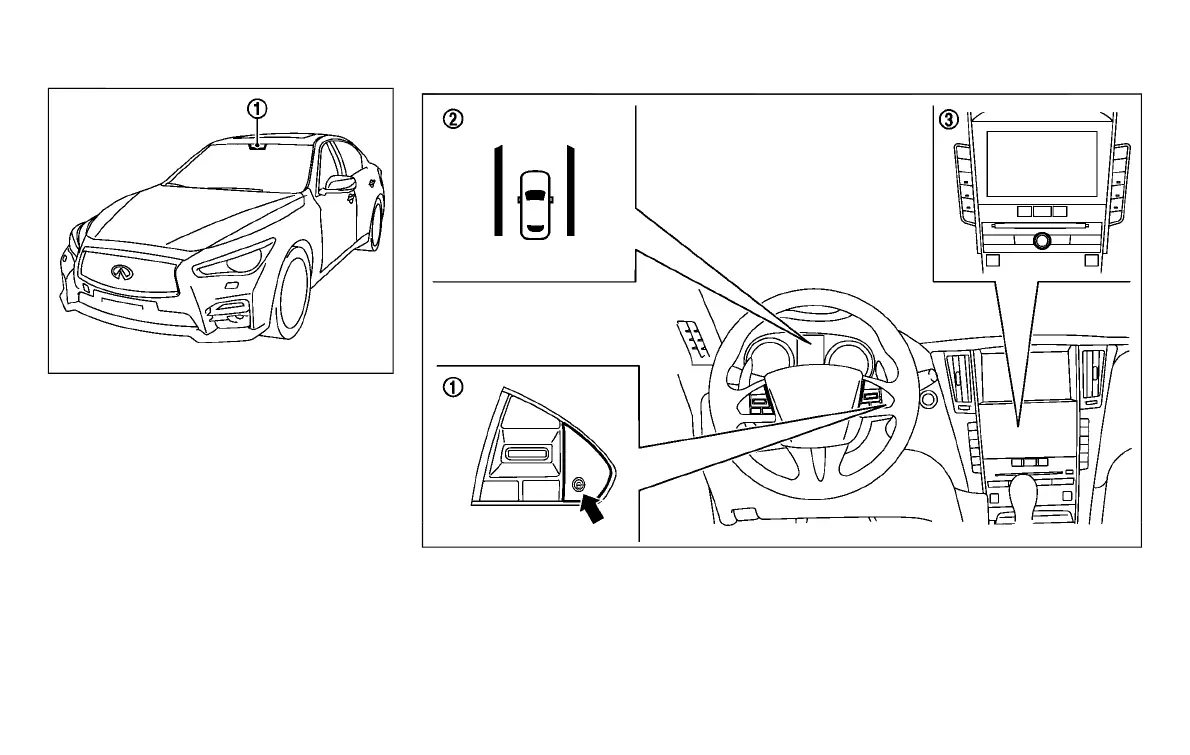 ①

②

③

①