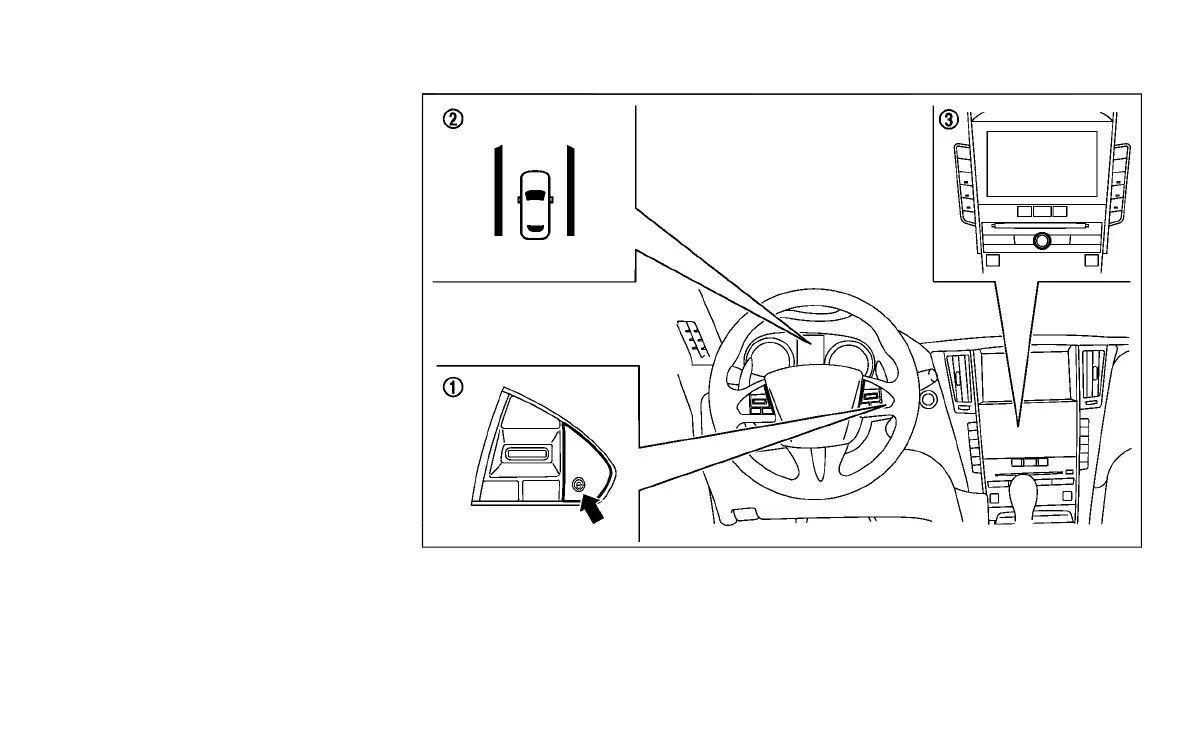 ②

③

①