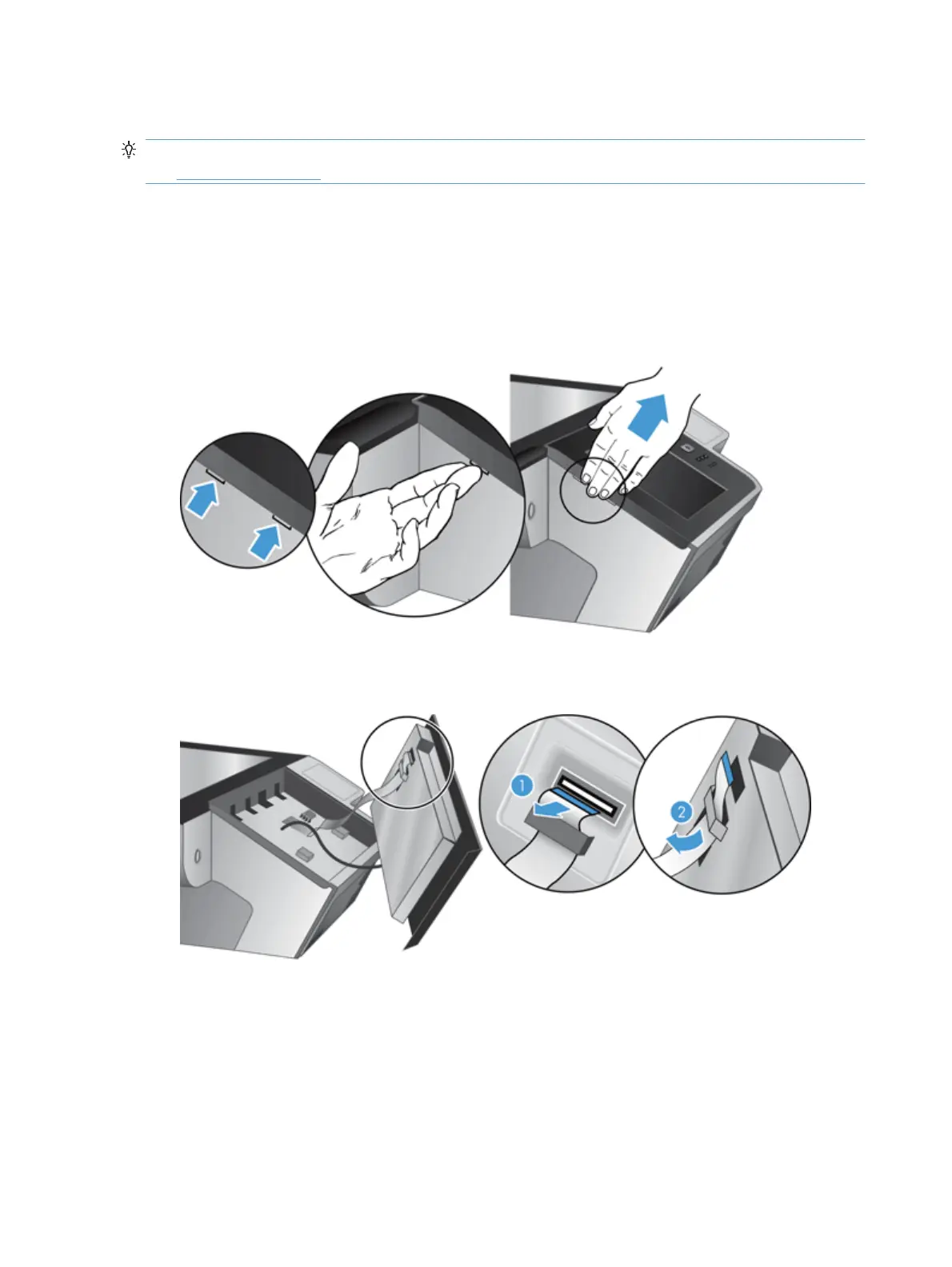 1

2