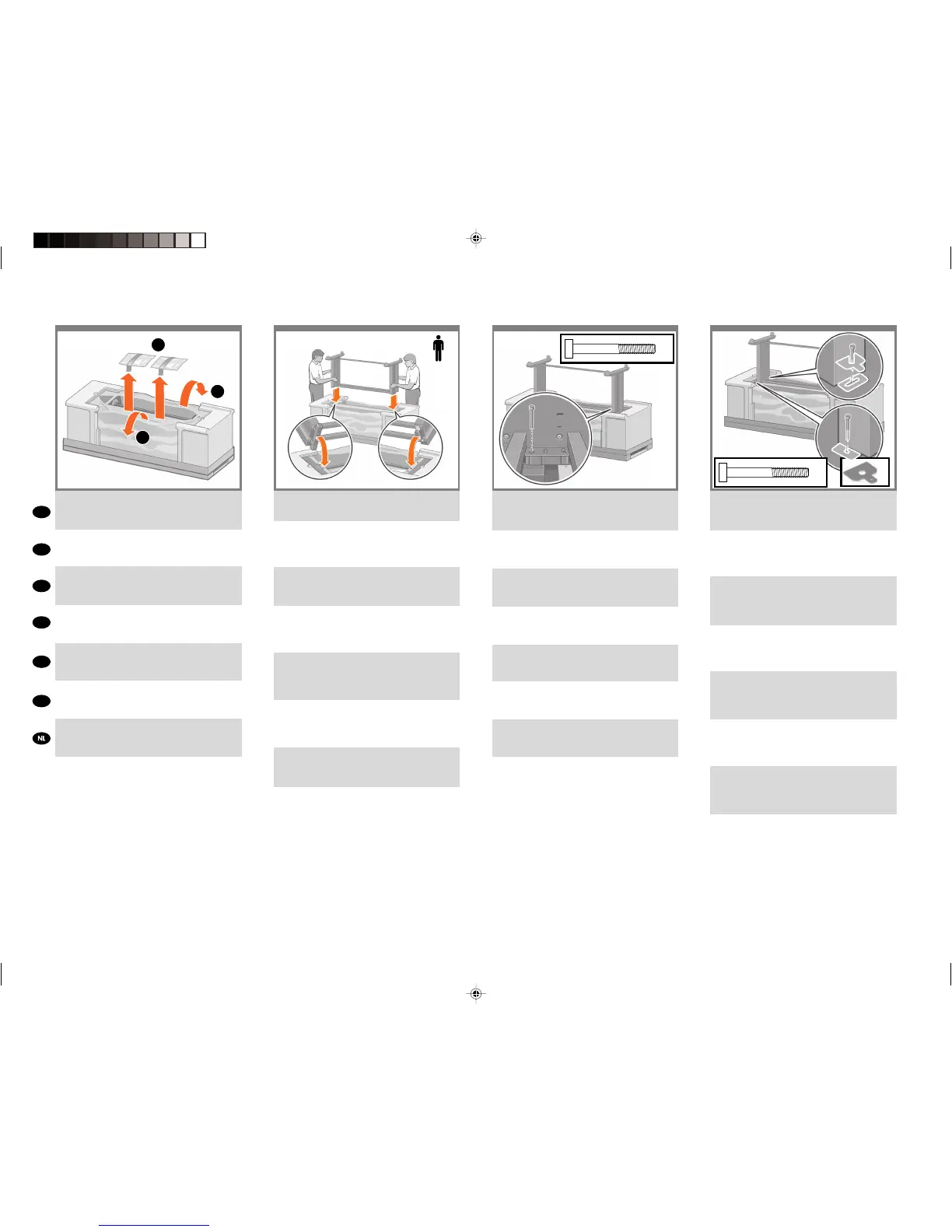 NL