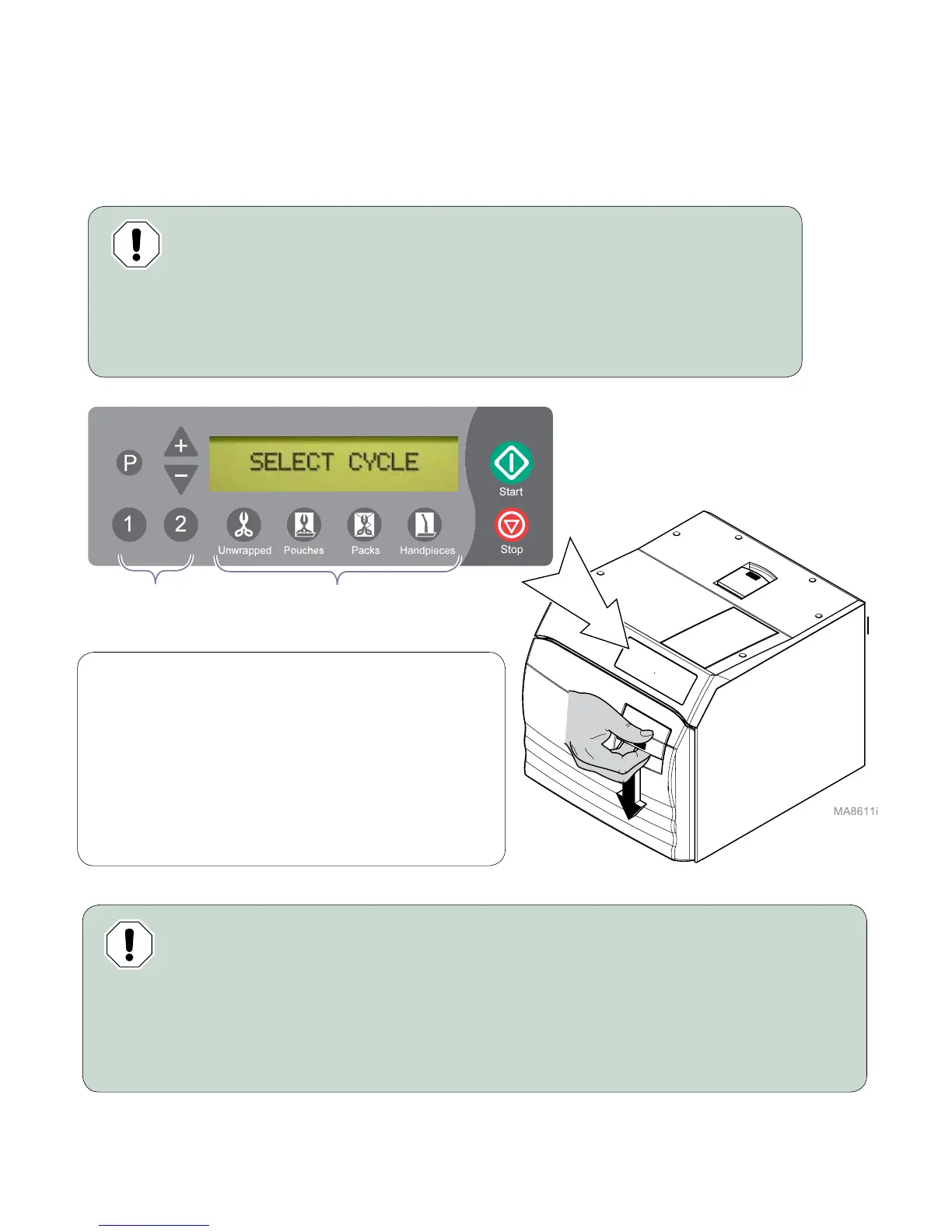 P

+

−

SELECT CYCLE

Start

Stop

1

2

Unwrapped

Pouches

Packs

Handpieces

MA8611i