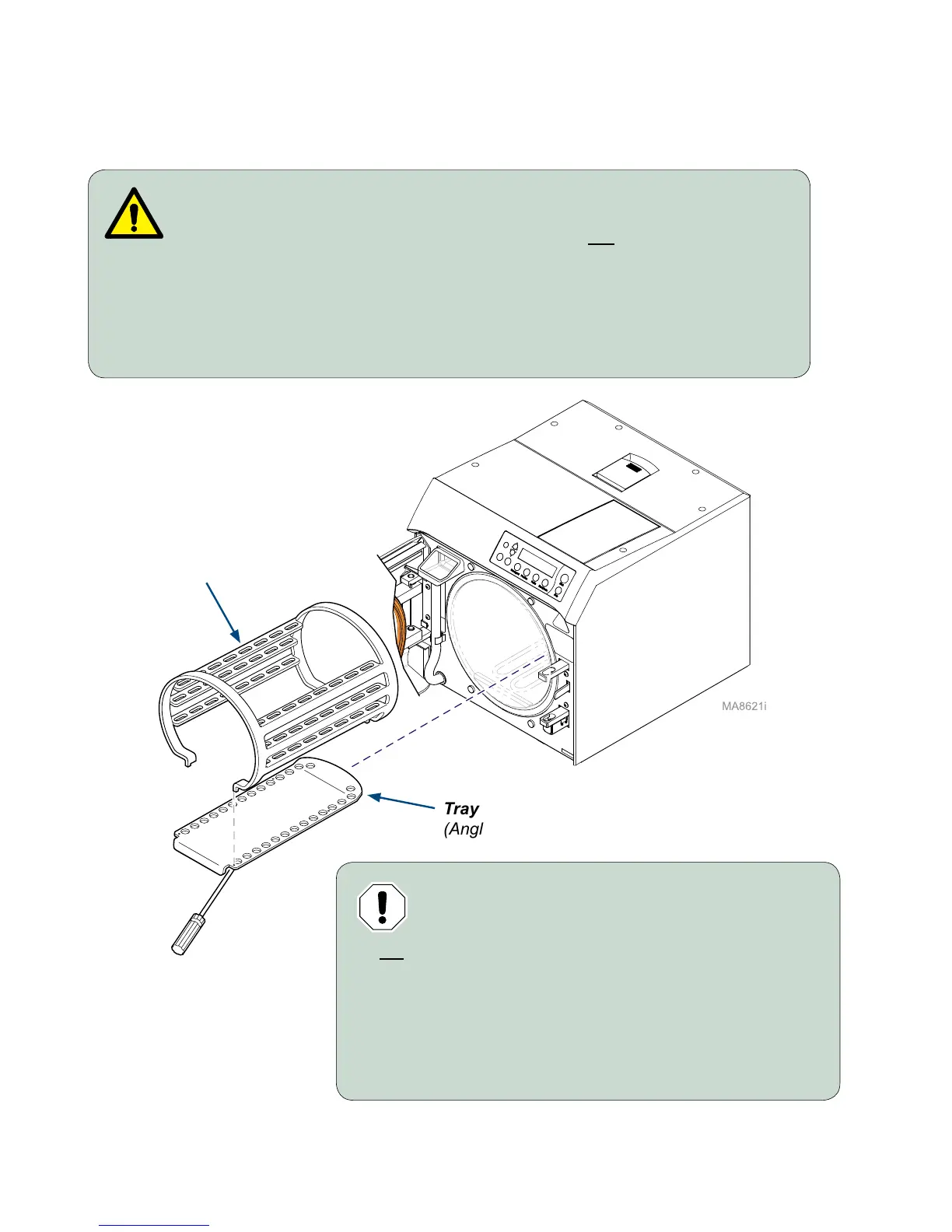 MA8621i

Tray
(Angl