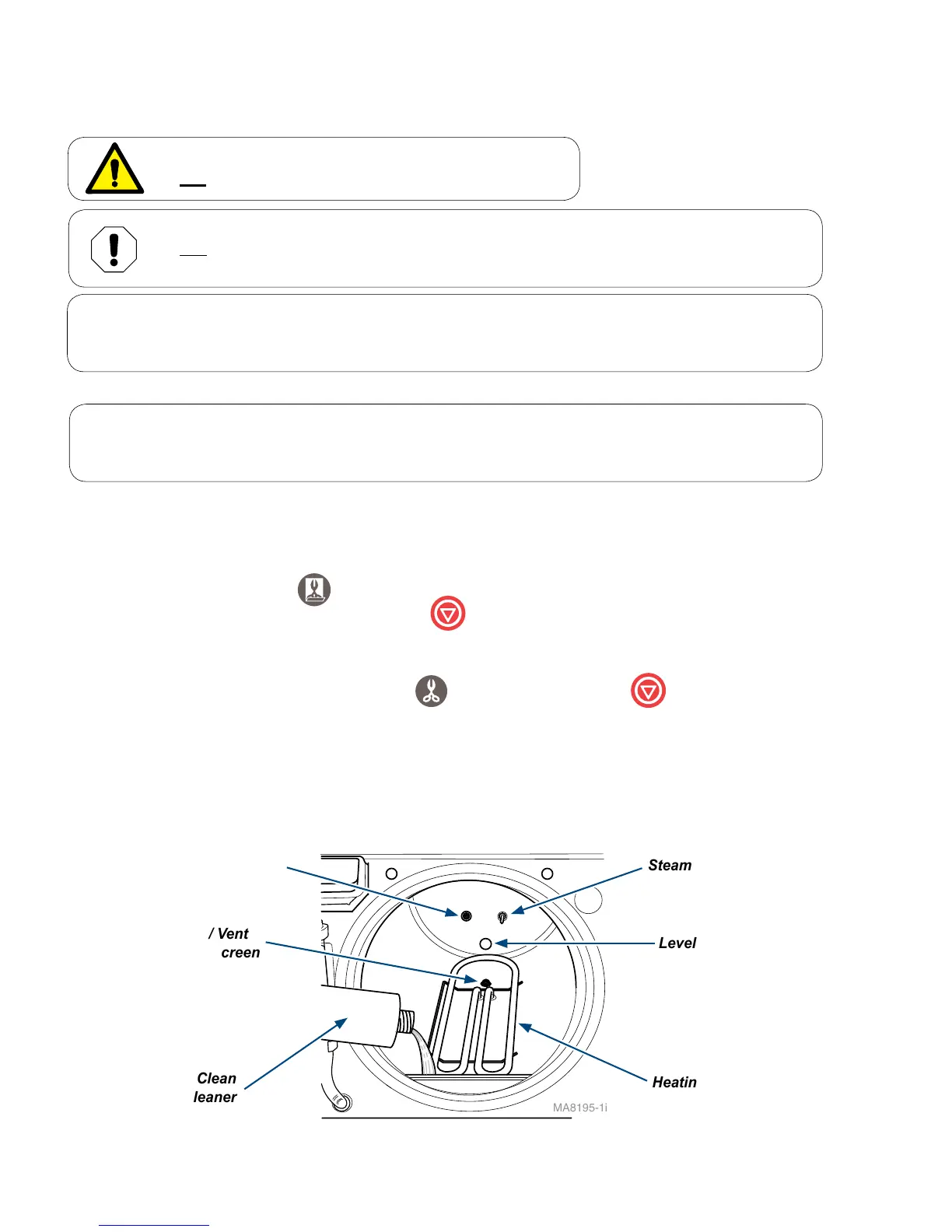 Steam

/ Vent
creen

Level

Clean
leaner

Heatin

MA8195-1i