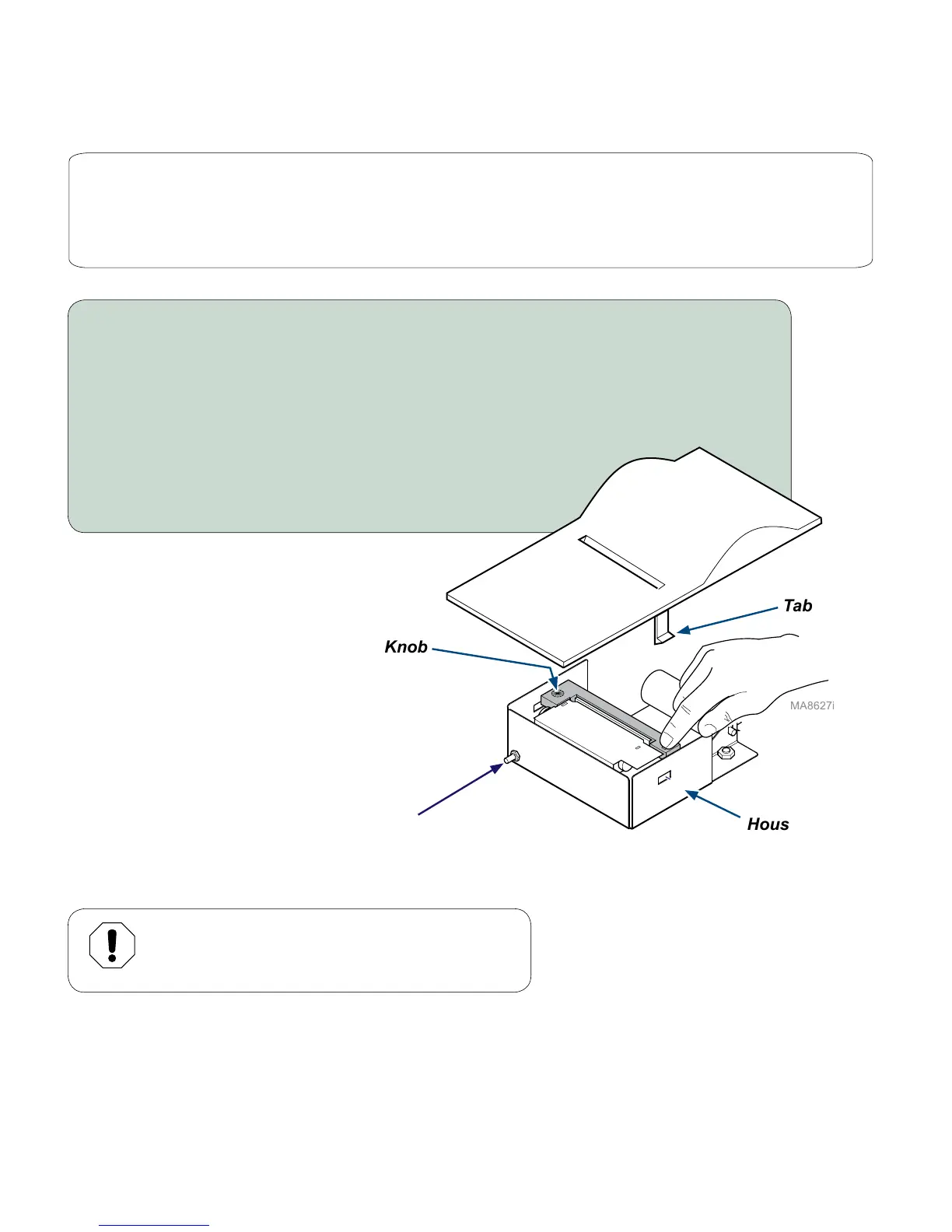 Tab

Knob

MA8627i

Hous