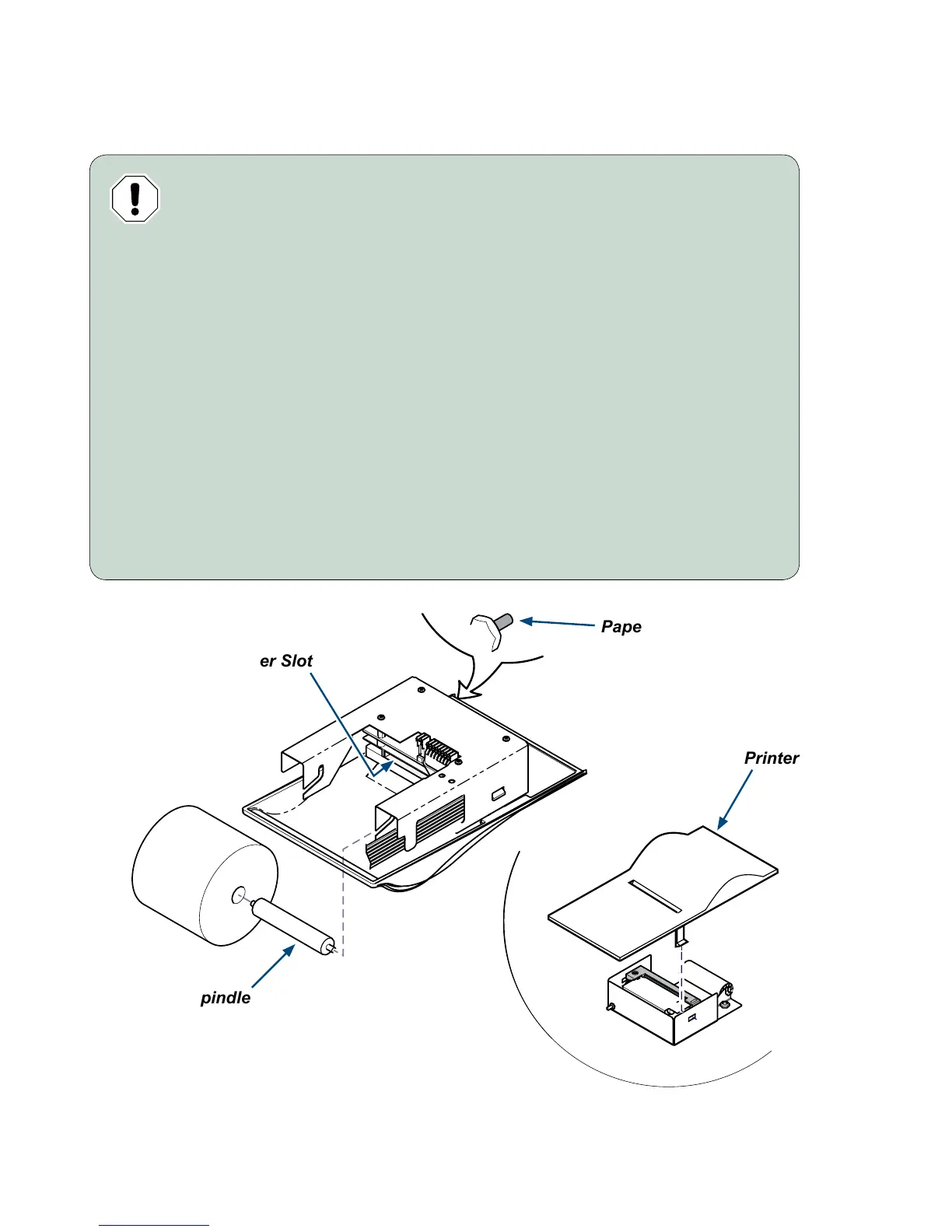 Pape

er Slot

Printer

pindle