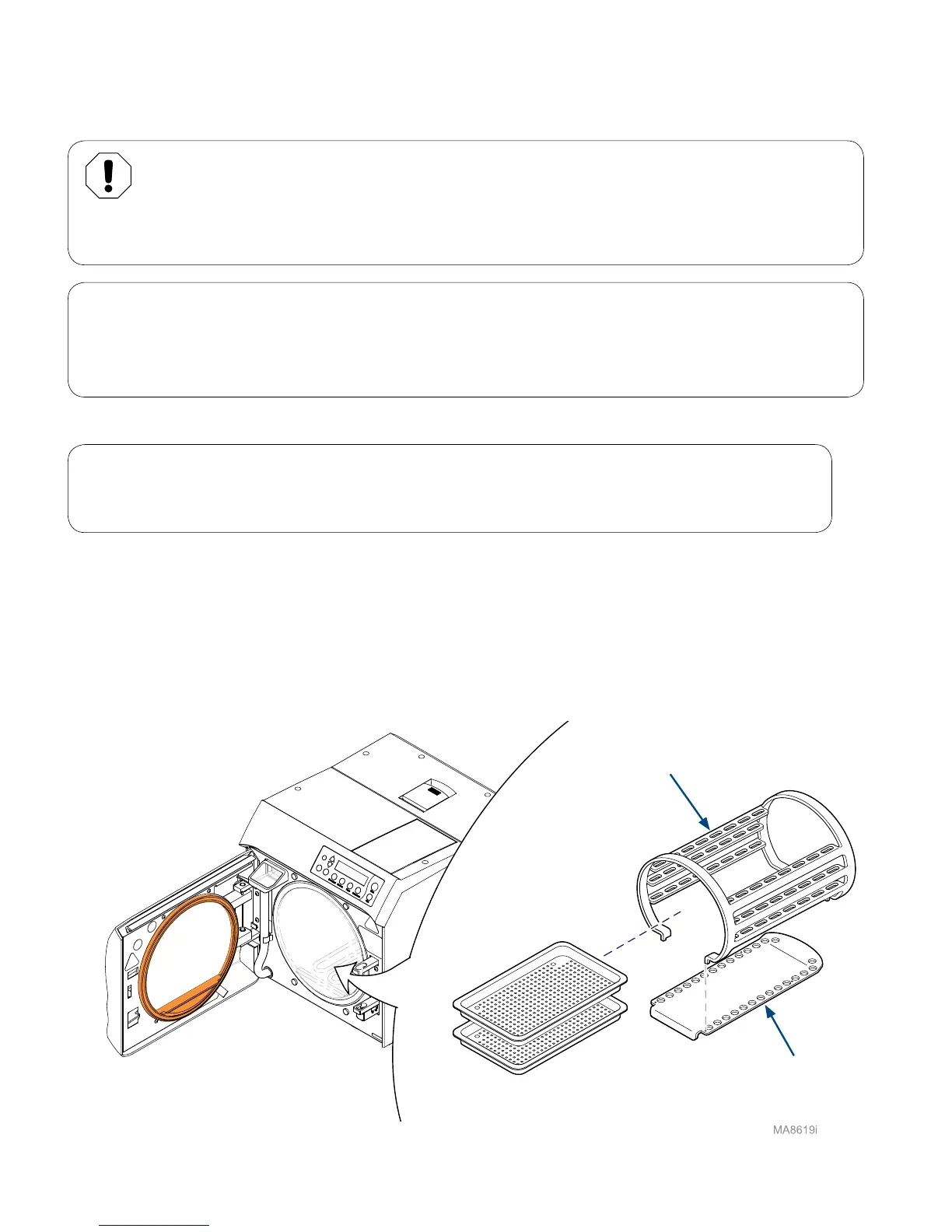 MA8619i