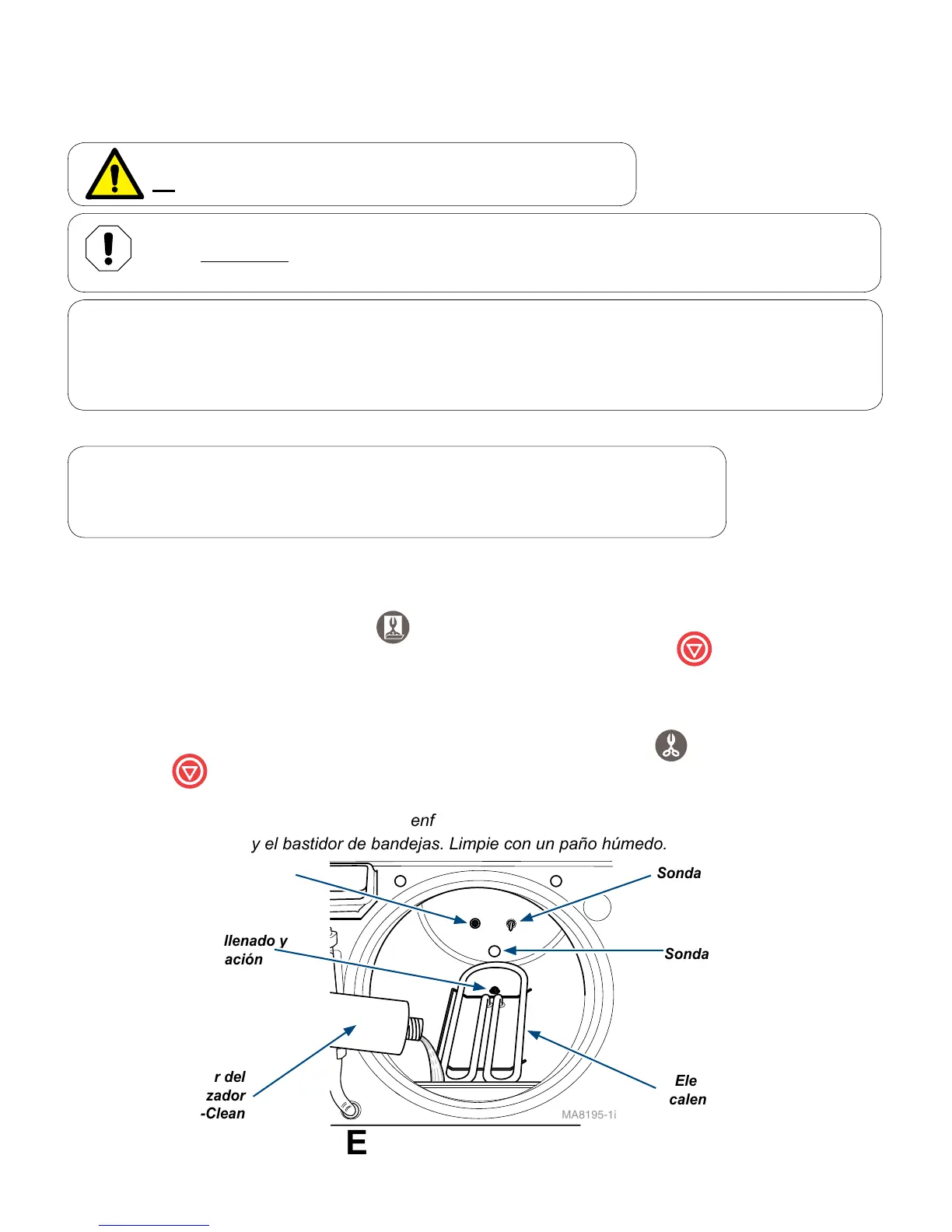 enf
y el bastidor de bandejas. Limpie con un paño húmedo.

Sonda

llenado y
ación

Sonda

r del
zador
-Clean

Ele
calen

MA8195-1i

E