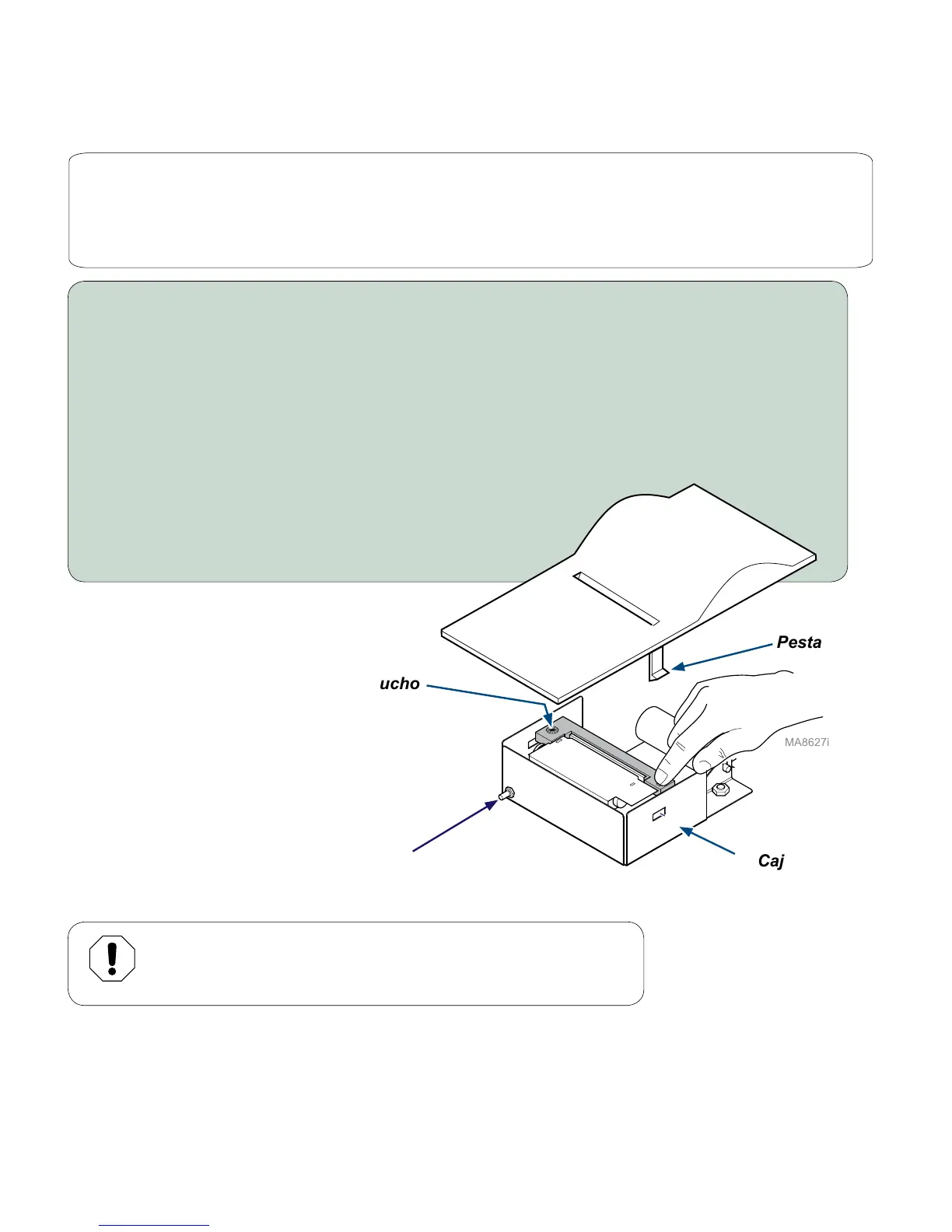 Pesta

ucho

MA8627i

Caj