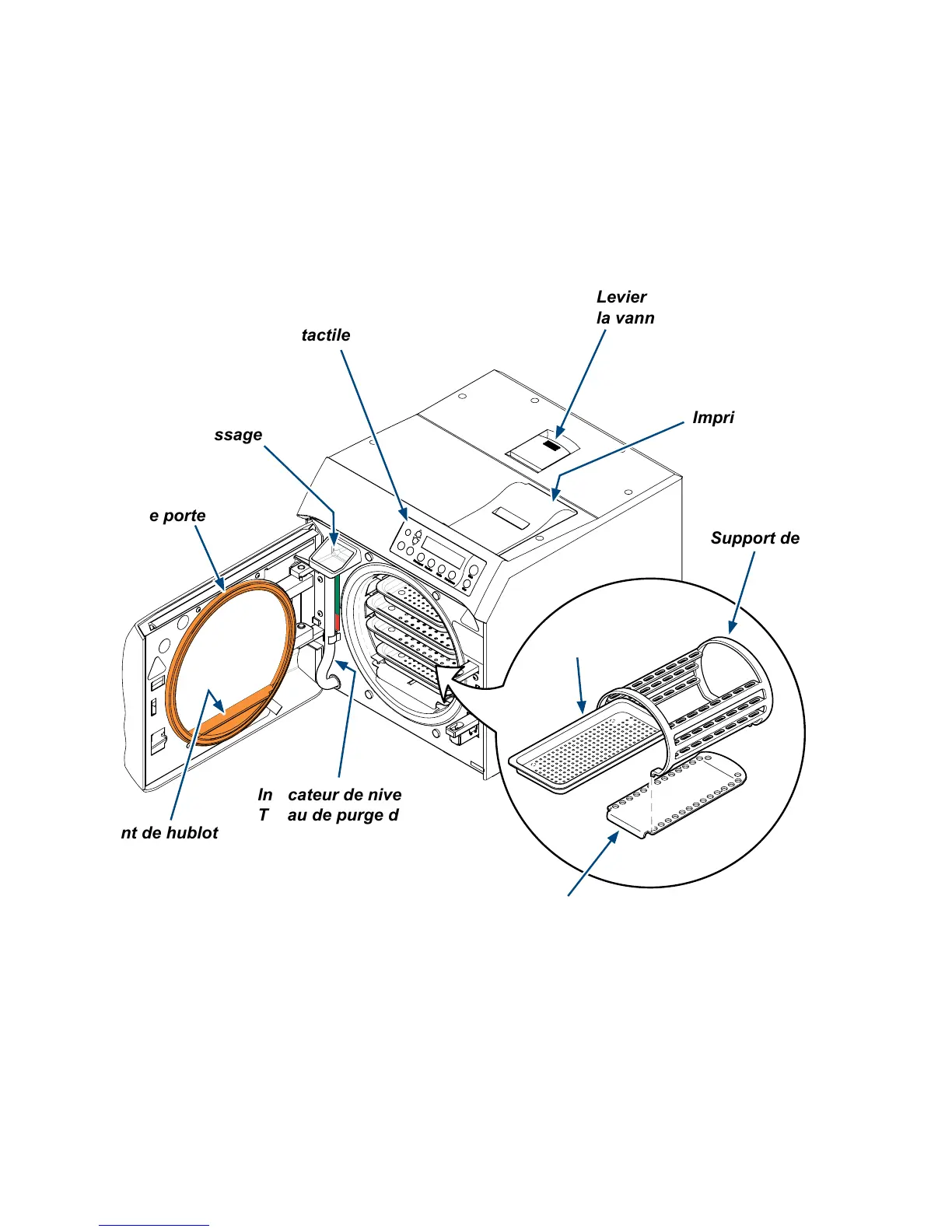 Levier
la vann

tactile

Impri

ssage

e porte

Support de

In cateur de nive
T au de purge d

nt de hublot