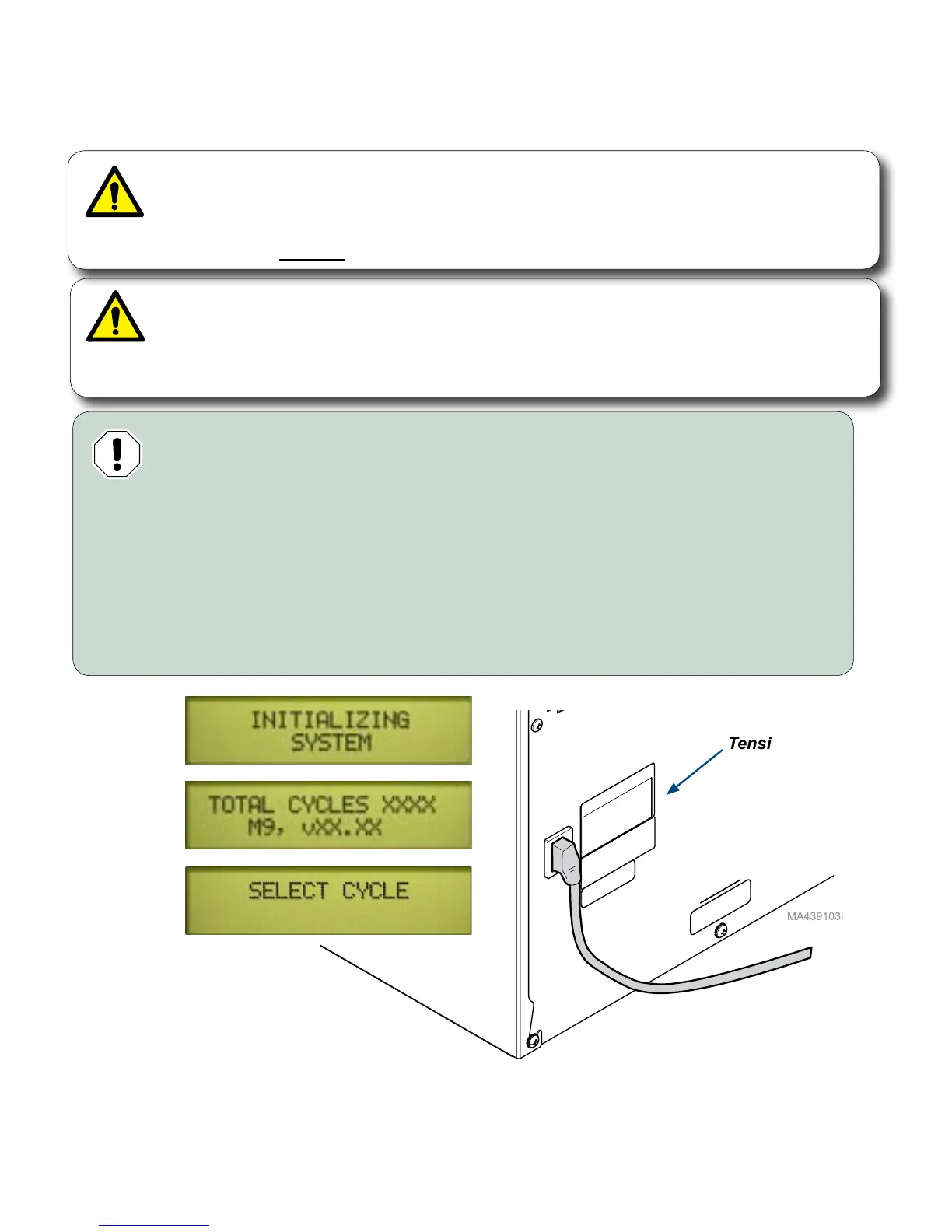 INITIALIZING SYSTEM

TOTAL CYCLES XXXX
M9, vXX.XX

SELECT CYCLE

Tensi

MA439103i