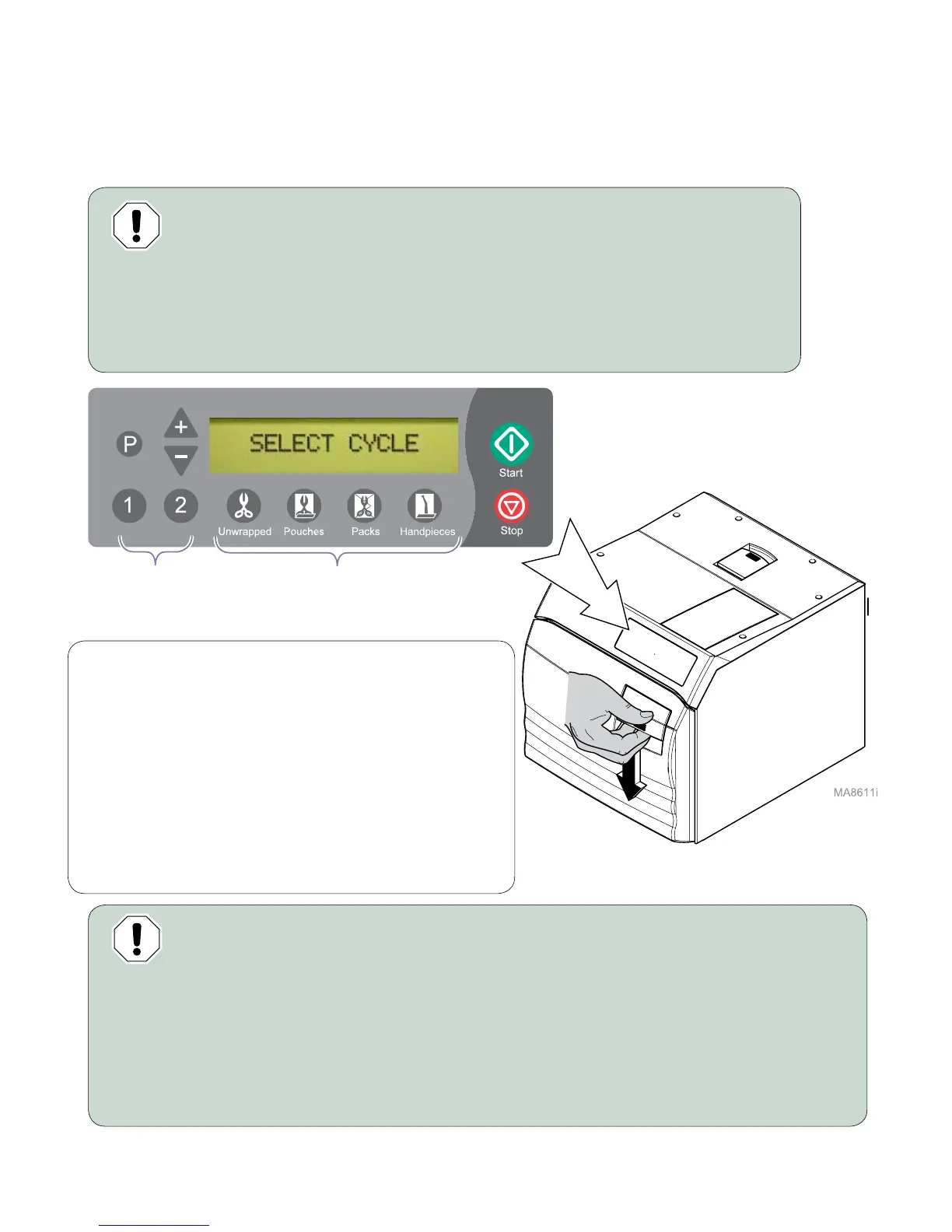 P

+

−

SELECT CYCLE

Start

1

2

Unwrapped

Pouches

Packs

Handpieces

Stop

MA8611i