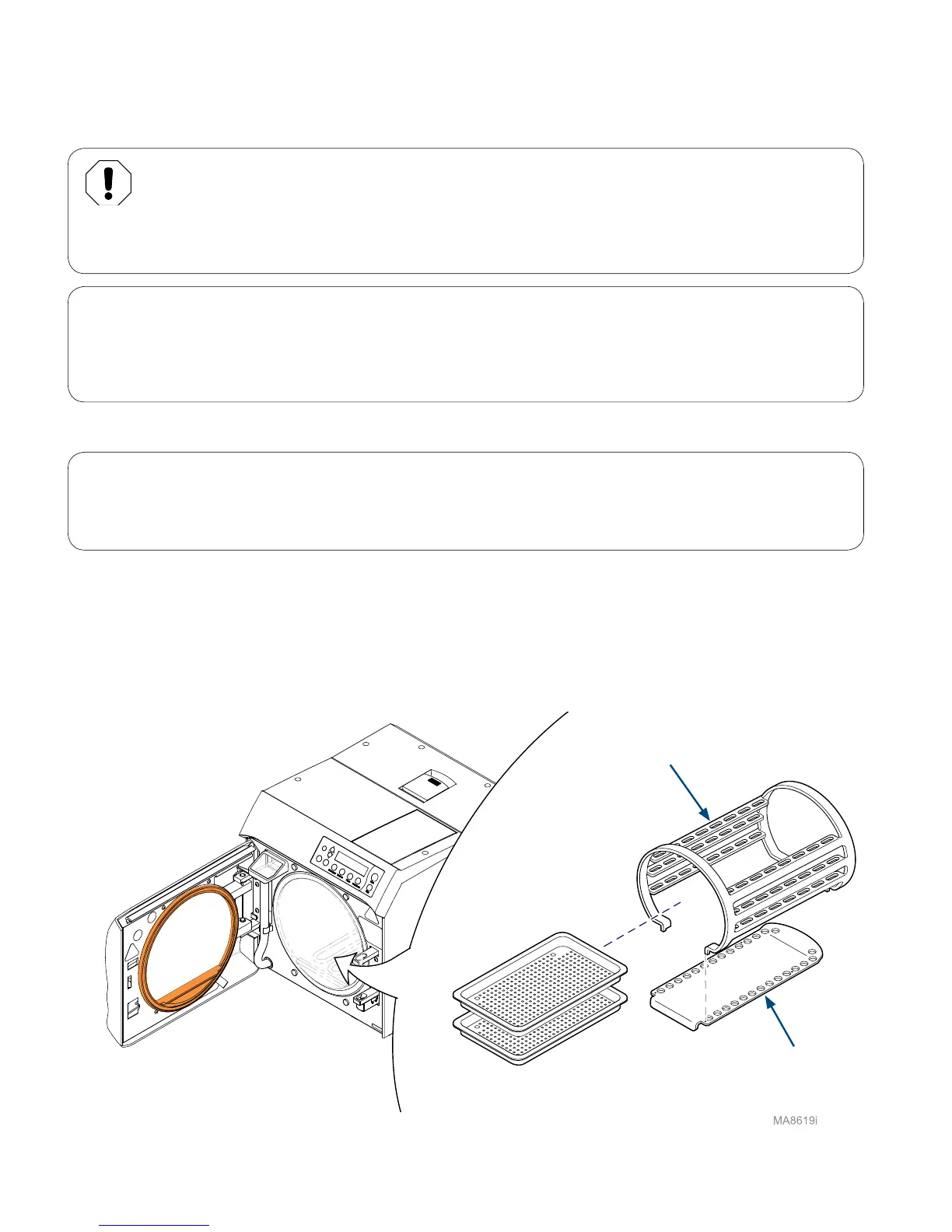 MA8619i