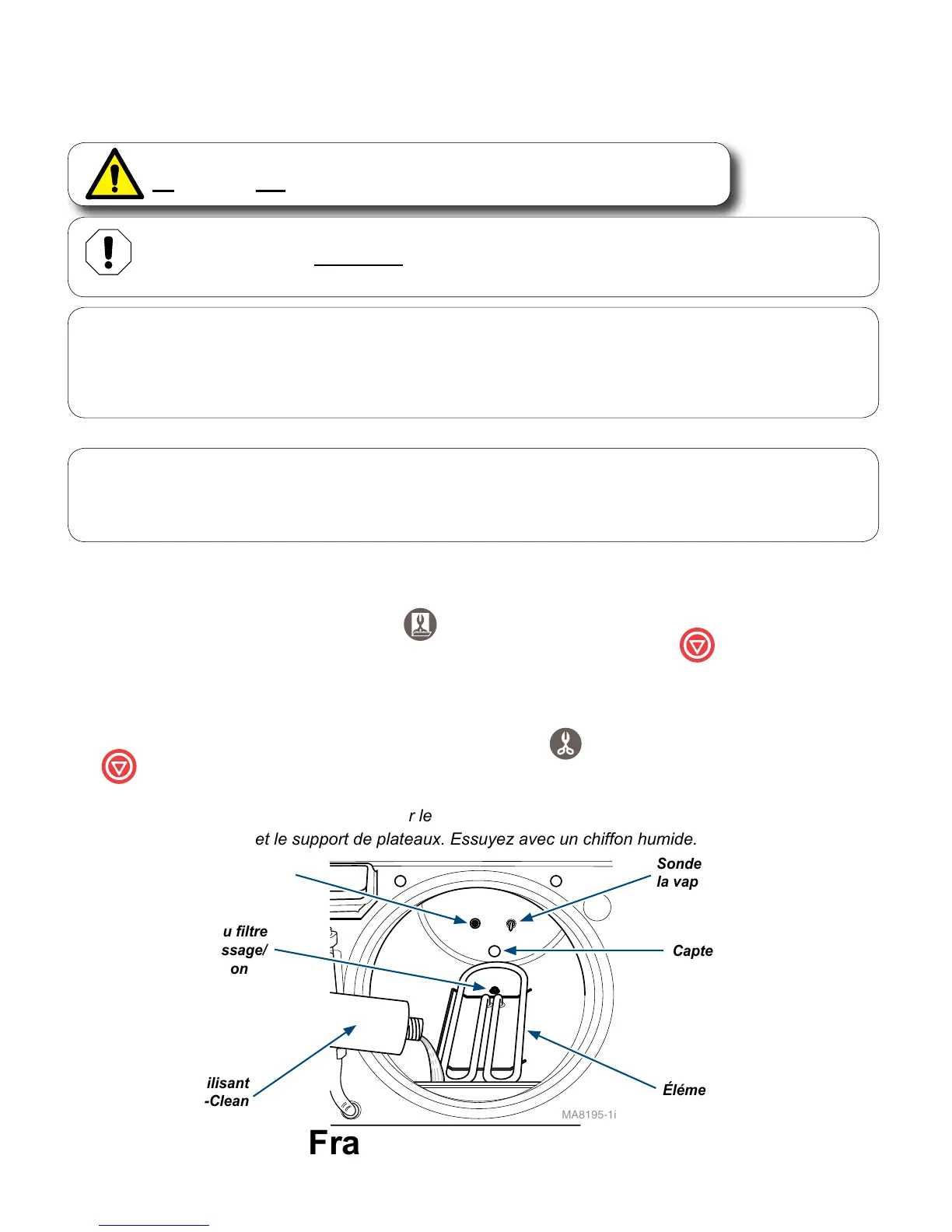 r le

et le support de plateaux. Essuyez avec un chiffon humide.

Sonde
la vap

u filtre
ssage/
on

Capte

ilisant
-Clean

Éléme

MA8195-1i

Fra